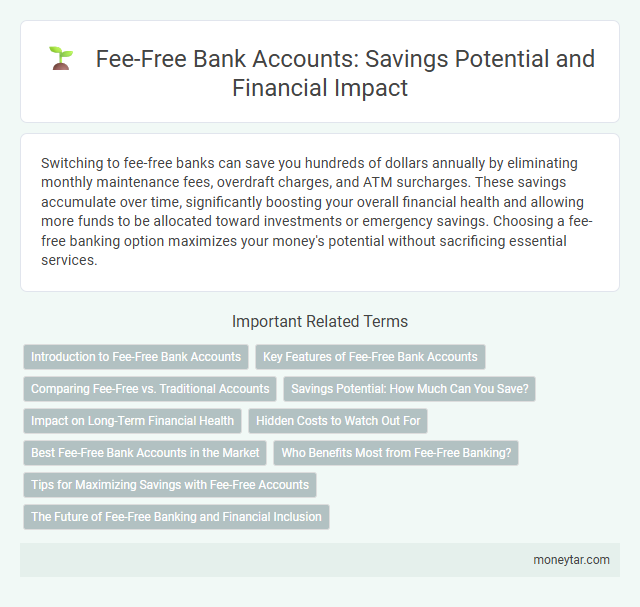 Fee-Free Bank Accounts: Savings Potential and Financial Impact

Switching to fee-free banks can save you hundreds of dollars annually by eliminating monthly maintenance fees, overdraft charges, and ATM surcharges. These savings accumulate over time, significantly boosting your overall financial health and allowing more funds to be allocated toward investments or emergency savings. Choosing a fee-free banking option maximizes your money's potential without sacrificing essential services.

Important Related Terms

Introduction to Fee-Free Bank Accounts

Key Features of Fee-Free Bank Accounts

Comparing Fee-Free vs. Traditional Accounts

Savings Potential: How Much Can You Save?

Impact on Long-Term Financial Health

Hidden Costs to Watch Out For

Best Fee-Free Bank Accounts in the Market

Who Benefits Most from Fee-Free Banking?

Tips for Maximizing Savings with Fee-Free Accounts

The Future of Fee-Free Banking and Financial Inclusion

moneytar.com