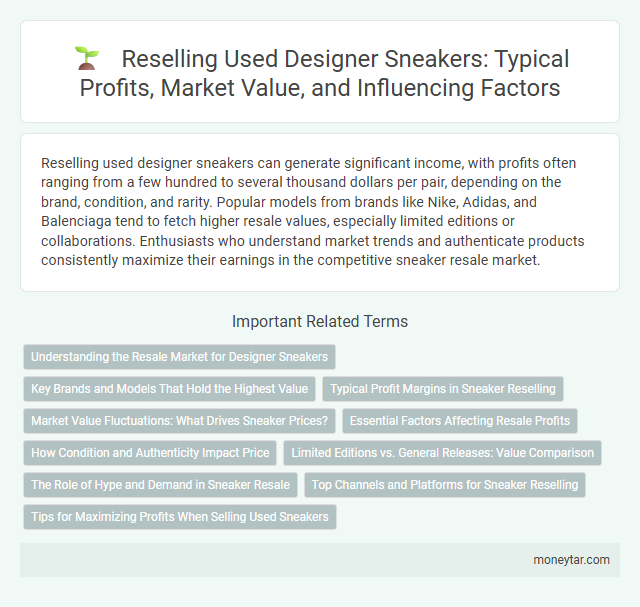 Reselling Used Designer Sneakers: Typical Profits, Market Value, and Influencing Factors

Reselling used designer sneakers can generate significant income, with profits often ranging from a few hundred to several thousand dollars per pair, depending on the brand, condition, and rarity. Popular models from brands like Nike, Adidas, and Balenciaga tend to fetch higher resale values, especially limited editions or collaborations. Enthusiasts who understand market trends and authenticate products consistently maximize their earnings in the competitive sneaker resale market.

Important Related Terms

Understanding the Resale Market for Designer Sneakers

Key Brands and Models That Hold the Highest Value

Typical Profit Margins in Sneaker Reselling

Market Value Fluctuations: What Drives Sneaker Prices?

Essential Factors Affecting Resale Profits

How Condition and Authenticity Impact Price

Limited Editions vs. General Releases: Value Comparison

The Role of Hype and Demand in Sneaker Resale

Top Channels and Platforms for Sneaker Reselling

Tips for Maximizing Profits When Selling Used Sneakers

moneytar.com