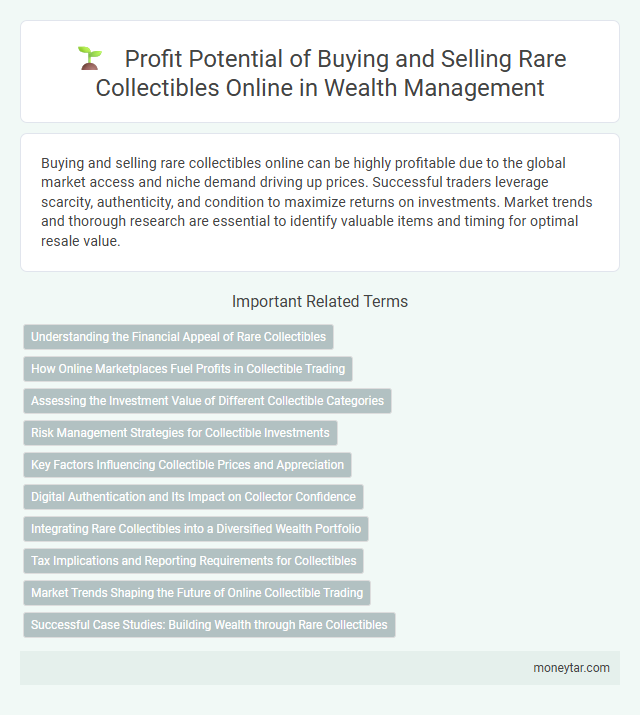 Profit Potential of Buying and Selling Rare Collectibles Online in Wealth Management

Buying and selling rare collectibles online can be highly profitable due to the global market access and niche demand driving up prices. Successful traders leverage scarcity, authenticity, and condition to maximize returns on investments. Market trends and thorough research are essential to identify valuable items and timing for optimal resale value.

Important Related Terms

Understanding the Financial Appeal of Rare Collectibles

How Online Marketplaces Fuel Profits in Collectible Trading

Assessing the Investment Value of Different Collectible Categories

Risk Management Strategies for Collectible Investments

Key Factors Influencing Collectible Prices and Appreciation

Digital Authentication and Its Impact on Collector Confidence

Integrating Rare Collectibles into a Diversified Wealth Portfolio

Tax Implications and Reporting Requirements for Collectibles

Market Trends Shaping the Future of Online Collectible Trading

Successful Case Studies: Building Wealth through Rare Collectibles

moneytar.com