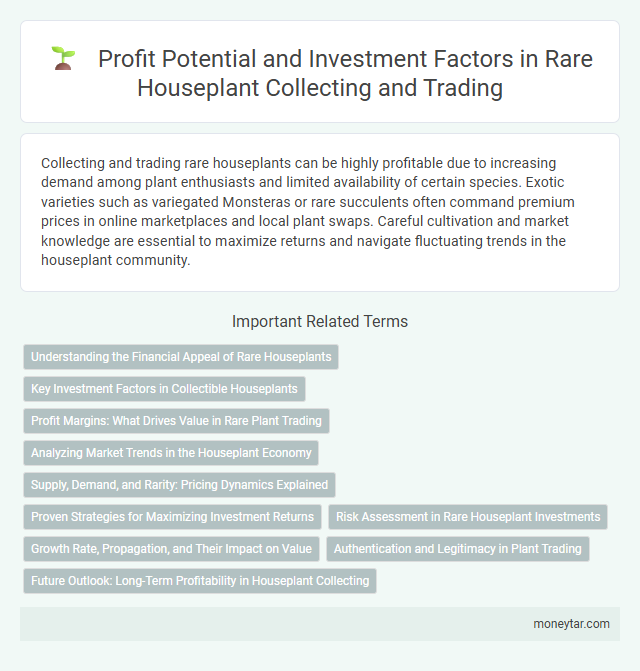 Profit Potential and Investment Factors in Rare Houseplant Collecting and Trading

Collecting and trading rare houseplants can be highly profitable due to increasing demand among plant enthusiasts and limited availability of certain species. Exotic varieties such as variegated Monsteras or rare succulents often command premium prices in online marketplaces and local plant swaps. Careful cultivation and market knowledge are essential to maximize returns and navigate fluctuating trends in the houseplant community.

Important Related Terms

Understanding the Financial Appeal of Rare Houseplants

Key Investment Factors in Collectible Houseplants

Profit Margins: What Drives Value in Rare Plant Trading

Analyzing Market Trends in the Houseplant Economy

Supply, Demand, and Rarity: Pricing Dynamics Explained

Proven Strategies for Maximizing Investment Returns

Risk Assessment in Rare Houseplant Investments

Growth Rate, Propagation, and Their Impact on Value

Authentication and Legitimacy in Plant Trading

Future Outlook: Long-Term Profitability in Houseplant Collecting

moneytar.com