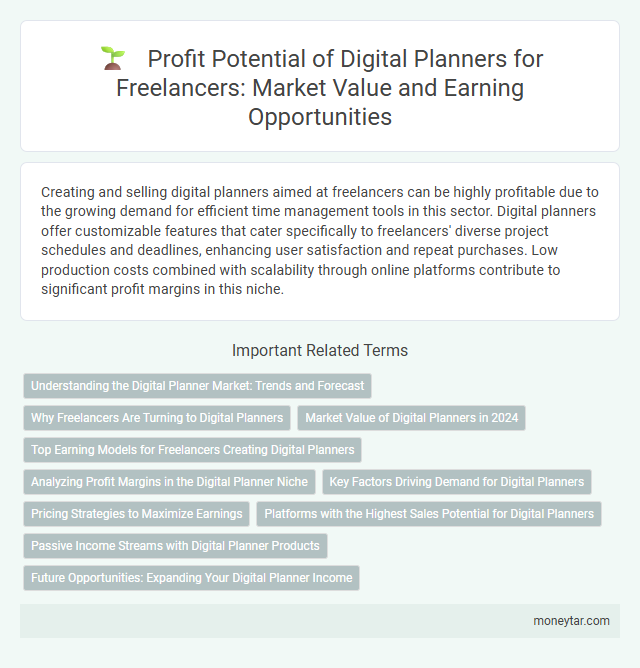 Profit Potential of Digital Planners for Freelancers: Market Value and Earning Opportunities

Creating and selling digital planners aimed at freelancers can be highly profitable due to the growing demand for efficient time management tools in this sector. Digital planners offer customizable features that cater specifically to freelancers' diverse project schedules and deadlines, enhancing user satisfaction and repeat purchases. Low production costs combined with scalability through online platforms contribute to significant profit margins in this niche.

Important Related Terms

Understanding the Digital Planner Market: Trends and Forecast

Why Freelancers Are Turning to Digital Planners

Market Value of Digital Planners in 2024

Top Earning Models for Freelancers Creating Digital Planners

Analyzing Profit Margins in the Digital Planner Niche

Key Factors Driving Demand for Digital Planners

Pricing Strategies to Maximize Earnings

Platforms with the Highest Sales Potential for Digital Planners

Passive Income Streams with Digital Planner Products

Future Opportunities: Expanding Your Digital Planner Income

moneytar.com