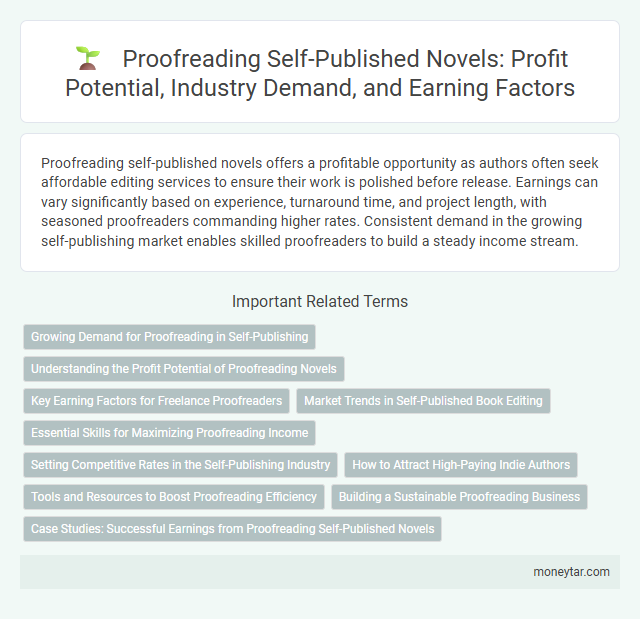 Proofreading Self-Published Novels: Profit Potential, Industry Demand, and Earning Factors

Proofreading self-published novels offers a profitable opportunity as authors often seek affordable editing services to ensure their work is polished before release. Earnings can vary significantly based on experience, turnaround time, and project length, with seasoned proofreaders commanding higher rates. Consistent demand in the growing self-publishing market enables skilled proofreaders to build a steady income stream.

Important Related Terms

Growing Demand for Proofreading in Self-Publishing

Understanding the Profit Potential of Proofreading Novels

Key Earning Factors for Freelance Proofreaders

Market Trends in Self-Published Book Editing

Essential Skills for Maximizing Proofreading Income

Setting Competitive Rates in the Self-Publishing Industry

How to Attract High-Paying Indie Authors

Tools and Resources to Boost Proofreading Efficiency

Building a Sustainable Proofreading Business

Case Studies: Successful Earnings from Proofreading Self-Published Novels

moneytar.com