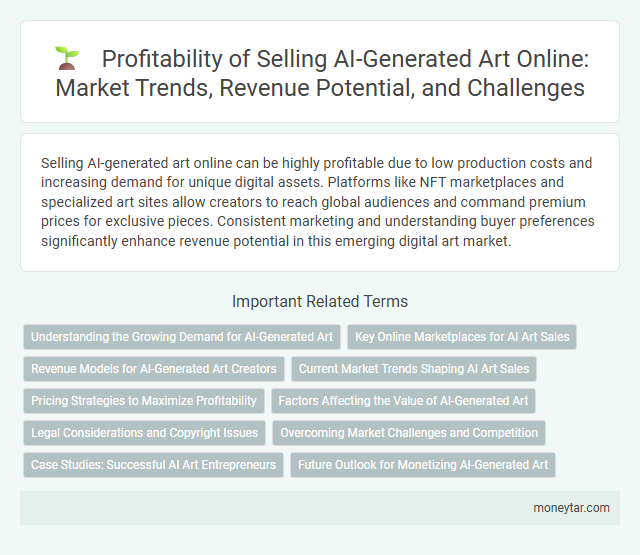 Profitability of Selling AI-Generated Art Online: Market Trends, Revenue Potential, and Challenges

Selling AI-generated art online can be highly profitable due to low production costs and increasing demand for unique digital assets. Platforms like NFT marketplaces and specialized art sites allow creators to reach global audiences and command premium prices for exclusive pieces. Consistent marketing and understanding buyer preferences significantly enhance revenue potential in this emerging digital art market.

Important Related Terms

Understanding the Growing Demand for AI-Generated Art

Key Online Marketplaces for AI Art Sales

Revenue Models for AI-Generated Art Creators

Current Market Trends Shaping AI Art Sales

Pricing Strategies to Maximize Profitability

Factors Affecting the Value of AI-Generated Art

Legal Considerations and Copyright Issues

Overcoming Market Challenges and Competition

Case Studies: Successful AI Art Entrepreneurs

Future Outlook for Monetizing AI-Generated Art

moneytar.com