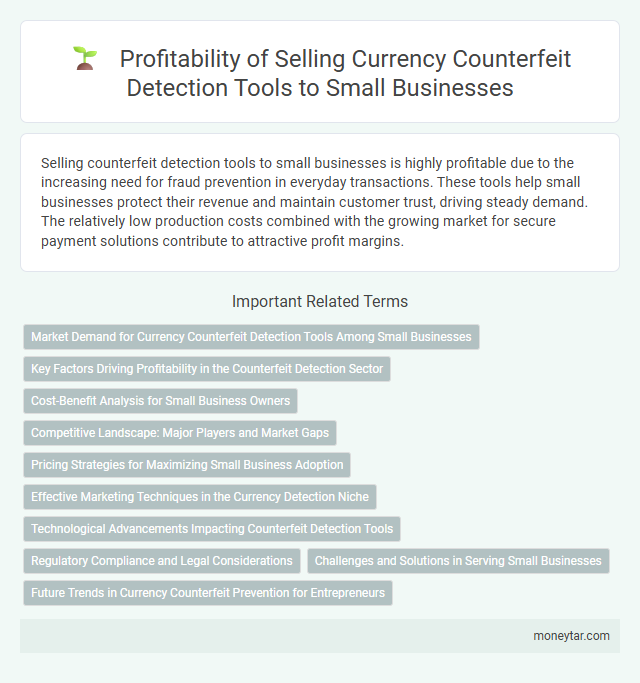 Profitability of Selling Currency Counterfeit Detection Tools to Small Businesses

Selling counterfeit detection tools to small businesses is highly profitable due to the increasing need for fraud prevention in everyday transactions. These tools help small businesses protect their revenue and maintain customer trust, driving steady demand. The relatively low production costs combined with the growing market for secure payment solutions contribute to attractive profit margins.

Important Related Terms

Market Demand for Currency Counterfeit Detection Tools Among Small Businesses

Key Factors Driving Profitability in the Counterfeit Detection Sector

Cost-Benefit Analysis for Small Business Owners

Competitive Landscape: Major Players and Market Gaps

Pricing Strategies for Maximizing Small Business Adoption

Effective Marketing Techniques in the Currency Detection Niche

Technological Advancements Impacting Counterfeit Detection Tools

Regulatory Compliance and Legal Considerations

Challenges and Solutions in Serving Small Businesses

Future Trends in Currency Counterfeit Prevention for Entrepreneurs

moneytar.com