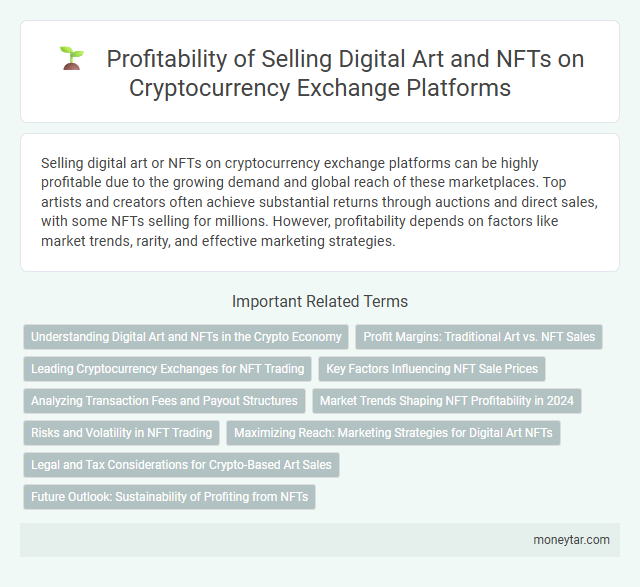 Profitability of Selling Digital Art and NFTs on Cryptocurrency Exchange Platforms

Selling digital art or NFTs on cryptocurrency exchange platforms can be highly profitable due to the growing demand and global reach of these marketplaces. Top artists and creators often achieve substantial returns through auctions and direct sales, with some NFTs selling for millions. However, profitability depends on factors like market trends, rarity, and effective marketing strategies.

Important Related Terms

Understanding Digital Art and NFTs in the Crypto Economy

Profit Margins: Traditional Art vs. NFT Sales

Leading Cryptocurrency Exchanges for NFT Trading

Key Factors Influencing NFT Sale Prices

Analyzing Transaction Fees and Payout Structures

Market Trends Shaping NFT Profitability in 2024

Risks and Volatility in NFT Trading

Maximizing Reach: Marketing Strategies for Digital Art NFTs

Legal and Tax Considerations for Crypto-Based Art Sales

Future Outlook: Sustainability of Profiting from NFTs

moneytar.com