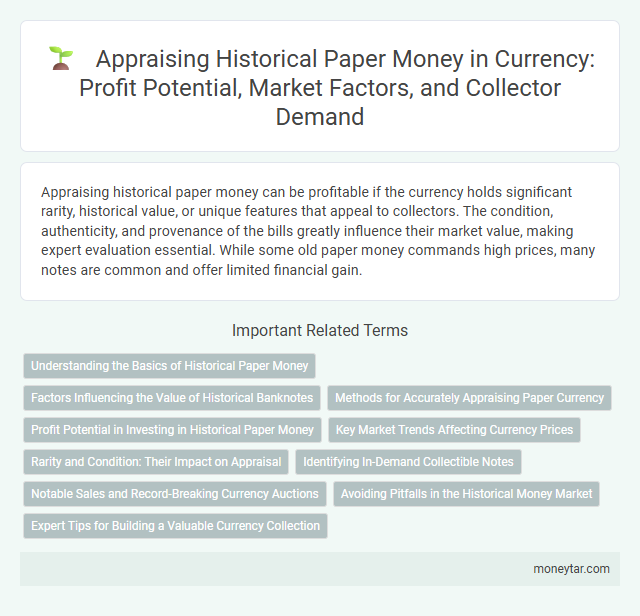 Appraising Historical Paper Money in Currency: Profit Potential, Market Factors, and Collector Demand

Appraising historical paper money can be profitable if the currency holds significant rarity, historical value, or unique features that appeal to collectors. The condition, authenticity, and provenance of the bills greatly influence their market value, making expert evaluation essential. While some old paper money commands high prices, many notes are common and offer limited financial gain.

Important Related Terms

Understanding the Basics of Historical Paper Money

Factors Influencing the Value of Historical Banknotes

Methods for Accurately Appraising Paper Currency

Profit Potential in Investing in Historical Paper Money

Key Market Trends Affecting Currency Prices

Rarity and Condition: Their Impact on Appraisal

Identifying In-Demand Collectible Notes

Notable Sales and Record-Breaking Currency Auctions

Avoiding Pitfalls in the Historical Money Market

Expert Tips for Building a Valuable Currency Collection

moneytar.com