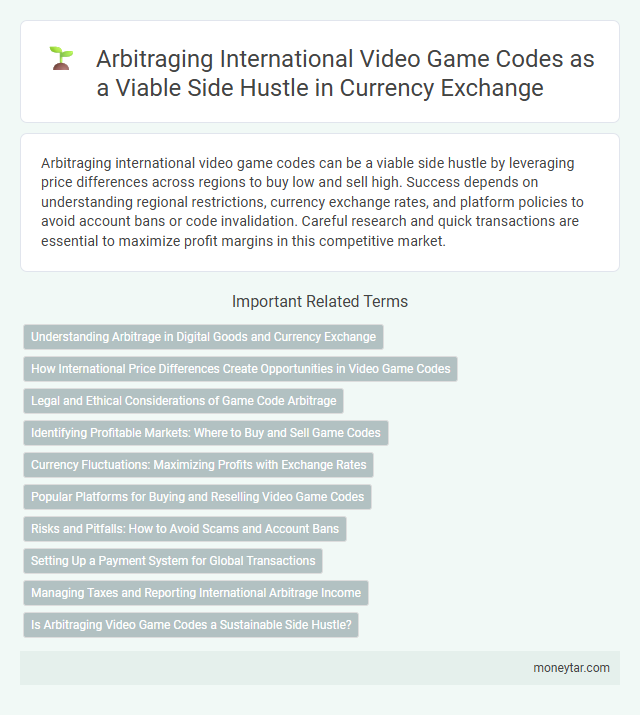 Arbitraging International Video Game Codes as a Viable Side Hustle in Currency Exchange

Arbitraging international video game codes can be a viable side hustle by leveraging price differences across regions to buy low and sell high. Success depends on understanding regional restrictions, currency exchange rates, and platform policies to avoid account bans or code invalidation. Careful research and quick transactions are essential to maximize profit margins in this competitive market.

Important Related Terms

Understanding Arbitrage in Digital Goods and Currency Exchange

How International Price Differences Create Opportunities in Video Game Codes

Legal and Ethical Considerations of Game Code Arbitrage

Identifying Profitable Markets: Where to Buy and Sell Game Codes

Currency Fluctuations: Maximizing Profits with Exchange Rates

Popular Platforms for Buying and Reselling Video Game Codes

Risks and Pitfalls: How to Avoid Scams and Account Bans

Setting Up a Payment System for Global Transactions

Managing Taxes and Reporting International Arbitrage Income

Is Arbitraging Video Game Codes a Sustainable Side Hustle?

moneytar.com