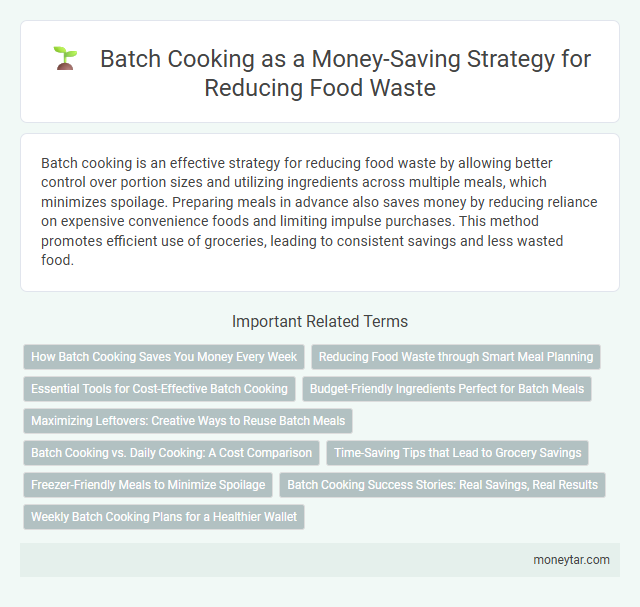 Batch Cooking as a Money-Saving Strategy for Reducing Food Waste

Batch cooking is an effective strategy for reducing food waste by allowing better control over portion sizes and utilizing ingredients across multiple meals, which minimizes spoilage. Preparing meals in advance also saves money by reducing reliance on expensive convenience foods and limiting impulse purchases. This method promotes efficient use of groceries, leading to consistent savings and less wasted food.

Important Related Terms

How Batch Cooking Saves You Money Every Week

Reducing Food Waste through Smart Meal Planning

Essential Tools for Cost-Effective Batch Cooking

Budget-Friendly Ingredients Perfect for Batch Meals

Maximizing Leftovers: Creative Ways to Reuse Batch Meals

Batch Cooking vs. Daily Cooking: A Cost Comparison

Time-Saving Tips that Lead to Grocery Savings

Freezer-Friendly Meals to Minimize Spoilage

Batch Cooking Success Stories: Real Savings, Real Results

Weekly Batch Cooking Plans for a Healthier Wallet

moneytar.com