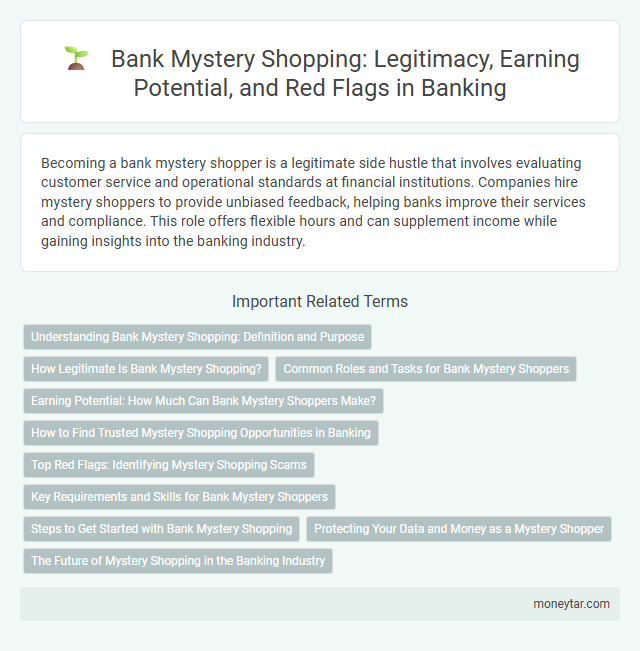 Bank Mystery Shopping: Legitimacy, Earning Potential, and Red Flags in Banking

Becoming a bank mystery shopper is a legitimate side hustle that involves evaluating customer service and operational standards at financial institutions. Companies hire mystery shoppers to provide unbiased feedback, helping banks improve their services and compliance. This role offers flexible hours and can supplement income while gaining insights into the banking industry.

Important Related Terms

Understanding Bank Mystery Shopping: Definition and Purpose

How Legitimate Is Bank Mystery Shopping?

Common Roles and Tasks for Bank Mystery Shoppers

Earning Potential: How Much Can Bank Mystery Shoppers Make?

How to Find Trusted Mystery Shopping Opportunities in Banking

Top Red Flags: Identifying Mystery Shopping Scams

Key Requirements and Skills for Bank Mystery Shoppers

Steps to Get Started with Bank Mystery Shopping

Protecting Your Data and Money as a Mystery Shopper

The Future of Mystery Shopping in the Banking Industry

moneytar.com