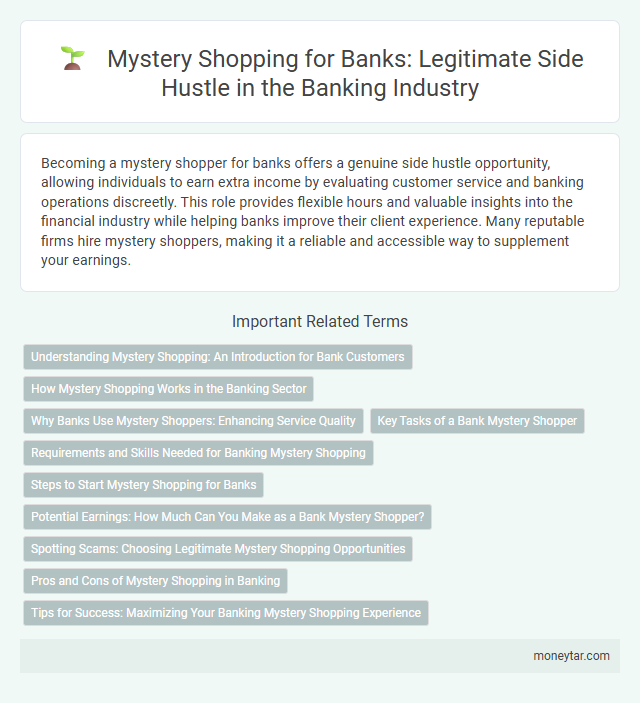 Mystery Shopping for Banks: Legitimate Side Hustle in the Banking Industry

Becoming a mystery shopper for banks offers a genuine side hustle opportunity, allowing individuals to earn extra income by evaluating customer service and banking operations discreetly. This role provides flexible hours and valuable insights into the financial industry while helping banks improve their client experience. Many reputable firms hire mystery shoppers, making it a reliable and accessible way to supplement your earnings.

Important Related Terms

Understanding Mystery Shopping: An Introduction for Bank Customers

How Mystery Shopping Works in the Banking Sector

Why Banks Use Mystery Shoppers: Enhancing Service Quality

Key Tasks of a Bank Mystery Shopper

Requirements and Skills Needed for Banking Mystery Shopping

Steps to Start Mystery Shopping for Banks

Potential Earnings: How Much Can You Make as a Bank Mystery Shopper?

Spotting Scams: Choosing Legitimate Mystery Shopping Opportunities

Pros and Cons of Mystery Shopping in Banking

Tips for Success: Maximizing Your Banking Mystery Shopping Experience

moneytar.com