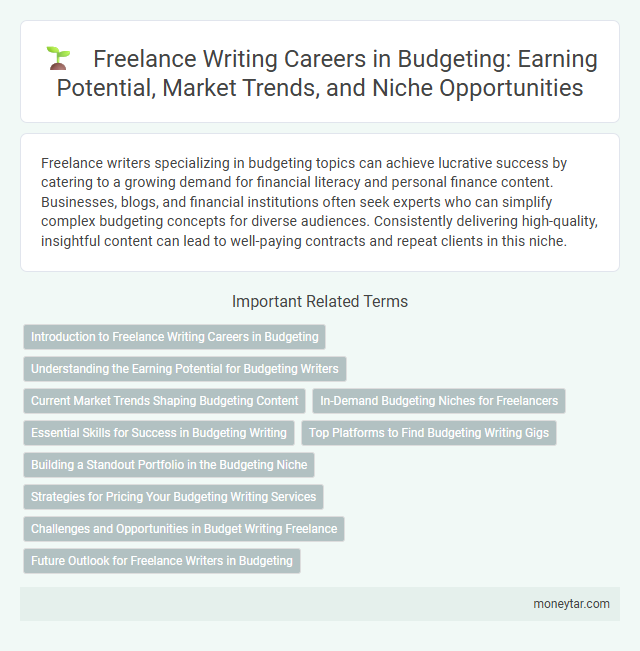 Freelance Writing Careers in Budgeting: Earning Potential, Market Trends, and Niche Opportunities

Freelance writers specializing in budgeting topics can achieve lucrative success by catering to a growing demand for financial literacy and personal finance content. Businesses, blogs, and financial institutions often seek experts who can simplify complex budgeting concepts for diverse audiences. Consistently delivering high-quality, insightful content can lead to well-paying contracts and repeat clients in this niche.

Important Related Terms

Introduction to Freelance Writing Careers in Budgeting

Understanding the Earning Potential for Budgeting Writers

Current Market Trends Shaping Budgeting Content

In-Demand Budgeting Niches for Freelancers

Essential Skills for Success in Budgeting Writing

Top Platforms to Find Budgeting Writing Gigs

Building a Standout Portfolio in the Budgeting Niche

Strategies for Pricing Your Budgeting Writing Services

Challenges and Opportunities in Budget Writing Freelance

Future Outlook for Freelance Writers in Budgeting

moneytar.com