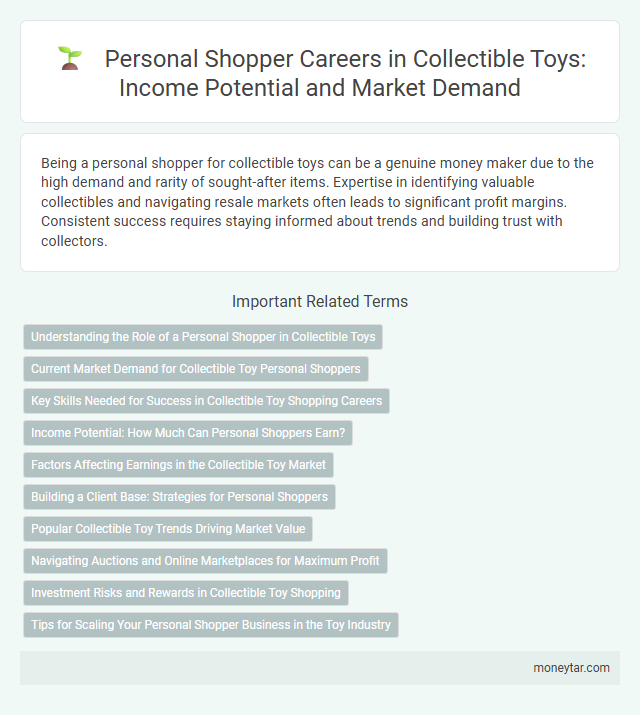 Personal Shopper Careers in Collectible Toys: Income Potential and Market Demand

Being a personal shopper for collectible toys can be a genuine money maker due to the high demand and rarity of sought-after items. Expertise in identifying valuable collectibles and navigating resale markets often leads to significant profit margins. Consistent success requires staying informed about trends and building trust with collectors.

Important Related Terms

Understanding the Role of a Personal Shopper in Collectible Toys

Current Market Demand for Collectible Toy Personal Shoppers

Key Skills Needed for Success in Collectible Toy Shopping Careers

Income Potential: How Much Can Personal Shoppers Earn?

Factors Affecting Earnings in the Collectible Toy Market

Building a Client Base: Strategies for Personal Shoppers

Popular Collectible Toy Trends Driving Market Value

Navigating Auctions and Online Marketplaces for Maximum Profit

Investment Risks and Rewards in Collectible Toy Shopping

Tips for Scaling Your Personal Shopper Business in the Toy Industry

moneytar.com