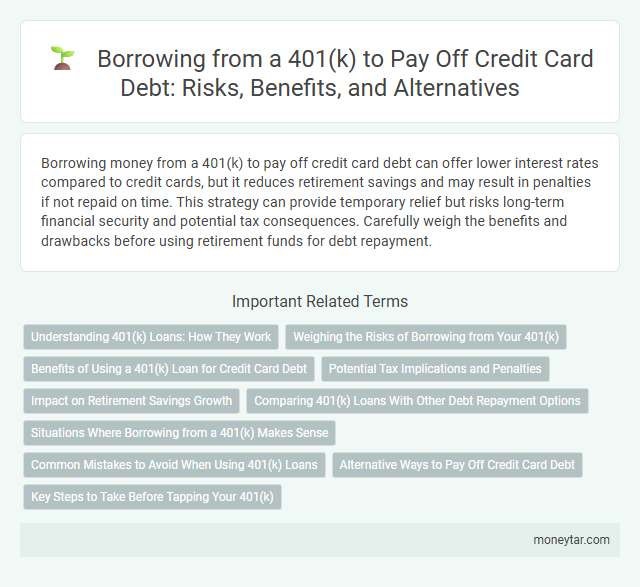 Borrowing from a 401(k) to Pay Off Credit Card Debt: Risks, Benefits, and Alternatives

Borrowing money from a 401(k) to pay off credit card debt can offer lower interest rates compared to credit cards, but it reduces retirement savings and may result in penalties if not repaid on time. This strategy can provide temporary relief but risks long-term financial security and potential tax consequences. Carefully weigh the benefits and drawbacks before using retirement funds for debt repayment.

Important Related Terms

Understanding 401(k) Loans: How They Work

Weighing the Risks of Borrowing from Your 401(k)

Benefits of Using a 401(k) Loan for Credit Card Debt

Potential Tax Implications and Penalties

Impact on Retirement Savings Growth

Comparing 401(k) Loans With Other Debt Repayment Options

Situations Where Borrowing from a 401(k) Makes Sense

Common Mistakes to Avoid When Using 401(k) Loans

Alternative Ways to Pay Off Credit Card Debt

Key Steps to Take Before Tapping Your 401(k)

moneytar.com