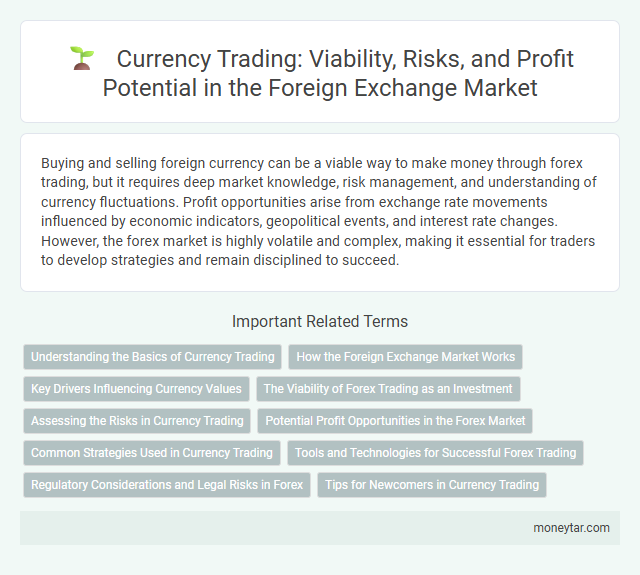 Currency Trading: Viability, Risks, and Profit Potential in the Foreign Exchange Market

Buying and selling foreign currency can be a viable way to make money through forex trading, but it requires deep market knowledge, risk management, and understanding of currency fluctuations. Profit opportunities arise from exchange rate movements influenced by economic indicators, geopolitical events, and interest rate changes. However, the forex market is highly volatile and complex, making it essential for traders to develop strategies and remain disciplined to succeed.

Important Related Terms

Understanding the Basics of Currency Trading
How the Foreign Exchange Market Works
Key Drivers Influencing Currency Values
The Viability of Forex Trading as an Investment
Assessing the Risks in Currency Trading
Potential Profit Opportunities in the Forex Market
Common Strategies Used in Currency Trading
Tools and Technologies for Successful Forex Trading
Regulatory Considerations and Legal Risks in Forex
Tips for Newcomers in Currency Trading

moneytar.com