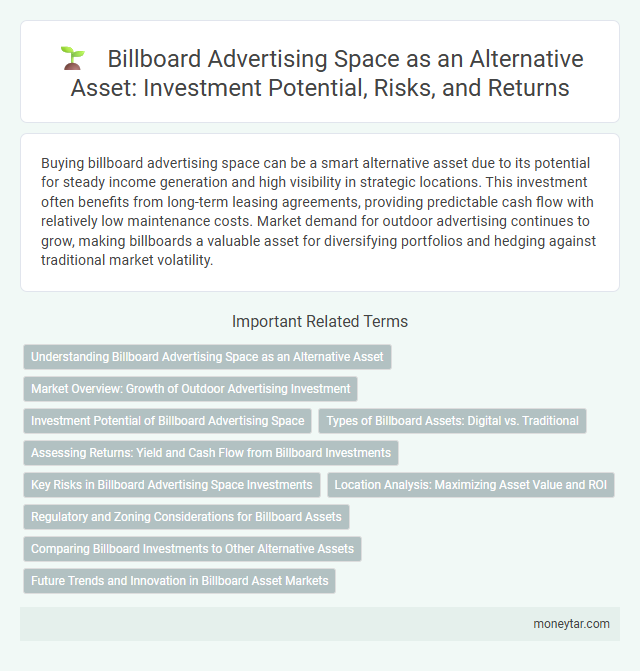 Billboard Advertising Space as an Alternative Asset: Investment Potential, Risks, and Returns

Buying billboard advertising space can be a smart alternative asset due to its potential for steady income generation and high visibility in strategic locations. This investment often benefits from long-term leasing agreements, providing predictable cash flow with relatively low maintenance costs. Market demand for outdoor advertising continues to grow, making billboards a valuable asset for diversifying portfolios and hedging against traditional market volatility.

Important Related Terms

Understanding Billboard Advertising Space as an Alternative Asset

Market Overview: Growth of Outdoor Advertising Investment

Investment Potential of Billboard Advertising Space

Types of Billboard Assets: Digital vs. Traditional

Assessing Returns: Yield and Cash Flow from Billboard Investments

Key Risks in Billboard Advertising Space Investments

Location Analysis: Maximizing Asset Value and ROI

Regulatory and Zoning Considerations for Billboard Assets

Comparing Billboard Investments to Other Alternative Assets

Future Trends and Innovation in Billboard Asset Markets

moneytar.com