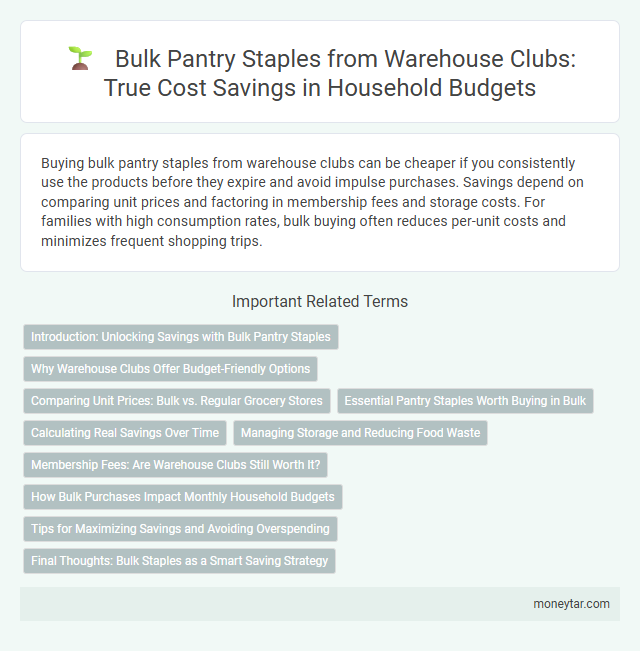 Bulk Pantry Staples from Warehouse Clubs: True Cost Savings in Household Budgets

Buying bulk pantry staples from warehouse clubs can be cheaper if you consistently use the products before they expire and avoid impulse purchases. Savings depend on comparing unit prices and factoring in membership fees and storage costs. For families with high consumption rates, bulk buying often reduces per-unit costs and minimizes frequent shopping trips.

Important Related Terms

Introduction: Unlocking Savings with Bulk Pantry Staples

Why Warehouse Clubs Offer Budget-Friendly Options

Comparing Unit Prices: Bulk vs. Regular Grocery Stores

Essential Pantry Staples Worth Buying in Bulk

Calculating Real Savings Over Time

Managing Storage and Reducing Food Waste

Membership Fees: Are Warehouse Clubs Still Worth It?

How Bulk Purchases Impact Monthly Household Budgets

Tips for Maximizing Savings and Avoiding Overspending

Final Thoughts: Bulk Staples as a Smart Saving Strategy

moneytar.com