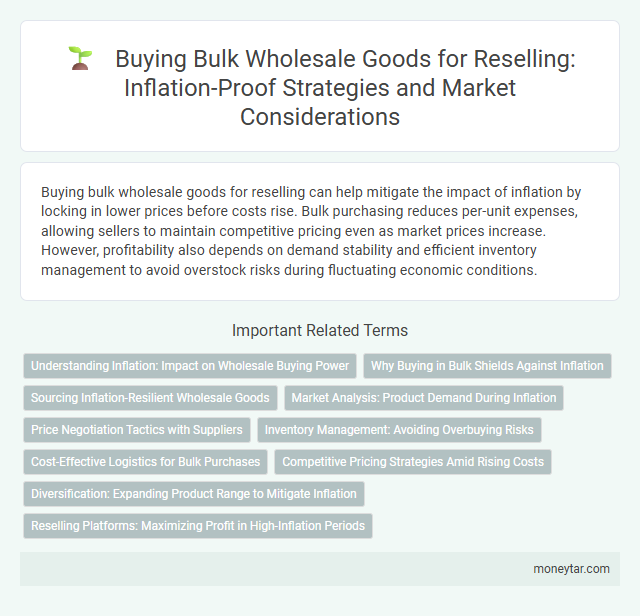 Buying Bulk Wholesale Goods for Reselling: Inflation-Proof Strategies and Market Considerations

Buying bulk wholesale goods for reselling can help mitigate the impact of inflation by locking in lower prices before costs rise. Bulk purchasing reduces per-unit expenses, allowing sellers to maintain competitive pricing even as market prices increase. However, profitability also depends on demand stability and efficient inventory management to avoid overstock risks during fluctuating economic conditions.

Important Related Terms

Understanding Inflation: Impact on Wholesale Buying Power

Why Buying in Bulk Shields Against Inflation

Sourcing Inflation-Resilient Wholesale Goods

Market Analysis: Product Demand During Inflation

Price Negotiation Tactics with Suppliers

Inventory Management: Avoiding Overbuying Risks

Cost-Effective Logistics for Bulk Purchases

Competitive Pricing Strategies Amid Rising Costs

Diversification: Expanding Product Range to Mitigate Inflation

Reselling Platforms: Maximizing Profit in High-Inflation Periods

moneytar.com