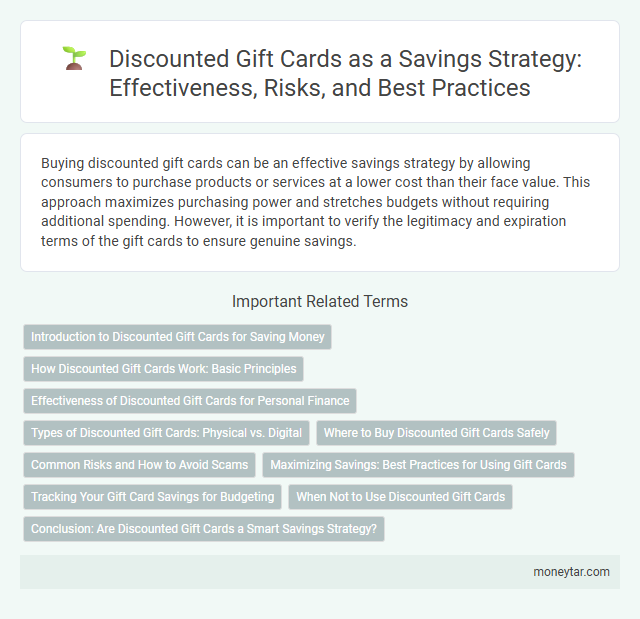 Discounted Gift Cards as a Savings Strategy: Effectiveness, Risks, and Best Practices

Buying discounted gift cards can be an effective savings strategy by allowing consumers to purchase products or services at a lower cost than their face value. This approach maximizes purchasing power and stretches budgets without requiring additional spending. However, it is important to verify the legitimacy and expiration terms of the gift cards to ensure genuine savings.

Important Related Terms

Introduction to Discounted Gift Cards for Saving Money

How Discounted Gift Cards Work: Basic Principles

Effectiveness of Discounted Gift Cards for Personal Finance

Types of Discounted Gift Cards: Physical vs. Digital

Where to Buy Discounted Gift Cards Safely

Common Risks and How to Avoid Scams

Maximizing Savings: Best Practices for Using Gift Cards

Tracking Your Gift Card Savings for Budgeting

When Not to Use Discounted Gift Cards

Conclusion: Are Discounted Gift Cards a Smart Savings Strategy?

moneytar.com