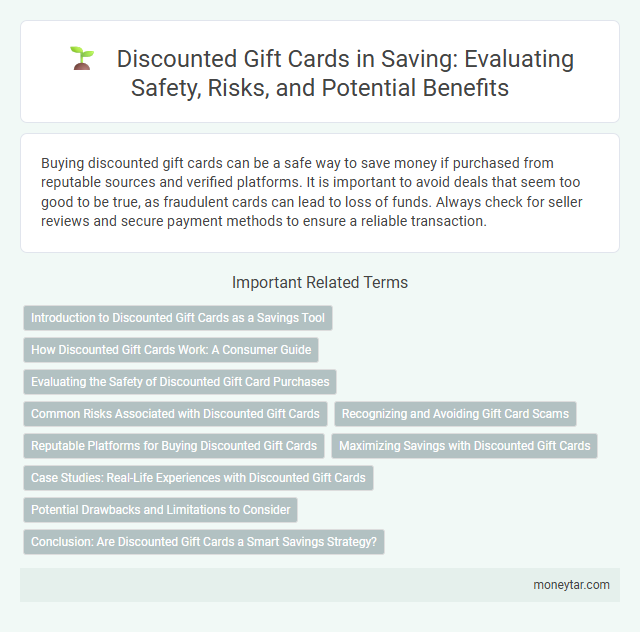 Discounted Gift Cards in Saving: Evaluating Safety, Risks, and Potential Benefits

Buying discounted gift cards can be a safe way to save money if purchased from reputable sources and verified platforms. It is important to avoid deals that seem too good to be true, as fraudulent cards can lead to loss of funds. Always check for seller reviews and secure payment methods to ensure a reliable transaction.

Important Related Terms

Introduction to Discounted Gift Cards as a Savings Tool

How Discounted Gift Cards Work: A Consumer Guide

Evaluating the Safety of Discounted Gift Card Purchases

Common Risks Associated with Discounted Gift Cards

Recognizing and Avoiding Gift Card Scams

Reputable Platforms for Buying Discounted Gift Cards

Maximizing Savings with Discounted Gift Cards

Case Studies: Real-Life Experiences with Discounted Gift Cards

Potential Drawbacks and Limitations to Consider

Conclusion: Are Discounted Gift Cards a Smart Savings Strategy?

moneytar.com