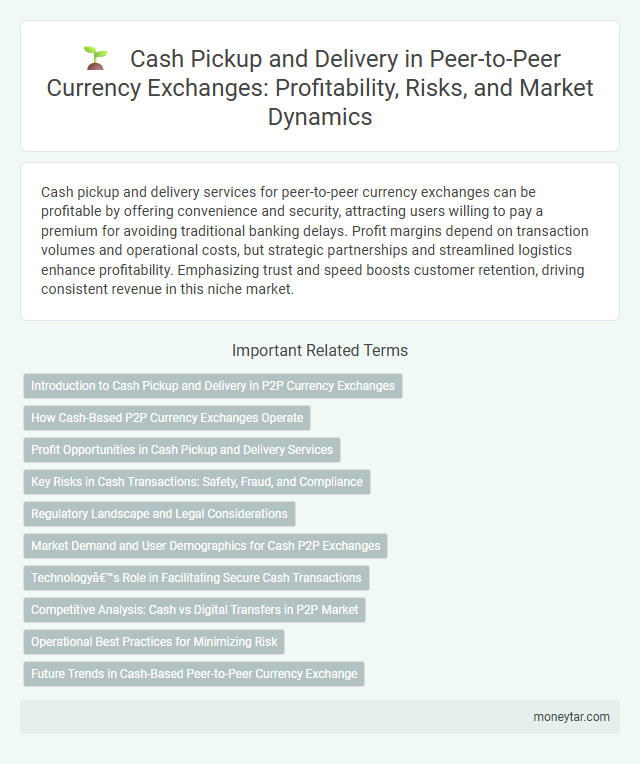 Cash Pickup and Delivery in Peer-to-Peer Currency Exchanges: Profitability, Risks, and Market Dynamics

Cash pickup and delivery services for peer-to-peer currency exchanges can be profitable by offering convenience and security, attracting users willing to pay a premium for avoiding traditional banking delays. Profit margins depend on transaction volumes and operational costs, but strategic partnerships and streamlined logistics enhance profitability. Emphasizing trust and speed boosts customer retention, driving consistent revenue in this niche market.

Important Related Terms

Introduction to Cash Pickup and Delivery in P2P Currency Exchanges

How Cash-Based P2P Currency Exchanges Operate

Profit Opportunities in Cash Pickup and Delivery Services

Key Risks in Cash Transactions: Safety, Fraud, and Compliance

Regulatory Landscape and Legal Considerations

Market Demand and User Demographics for Cash P2P Exchanges

Technologyâ€™s Role in Facilitating Secure Cash Transactions

Competitive Analysis: Cash vs Digital Transfers in P2P Market

Operational Best Practices for Minimizing Risk

Future Trends in Cash-Based Peer-to-Peer Currency Exchange

moneytar.com