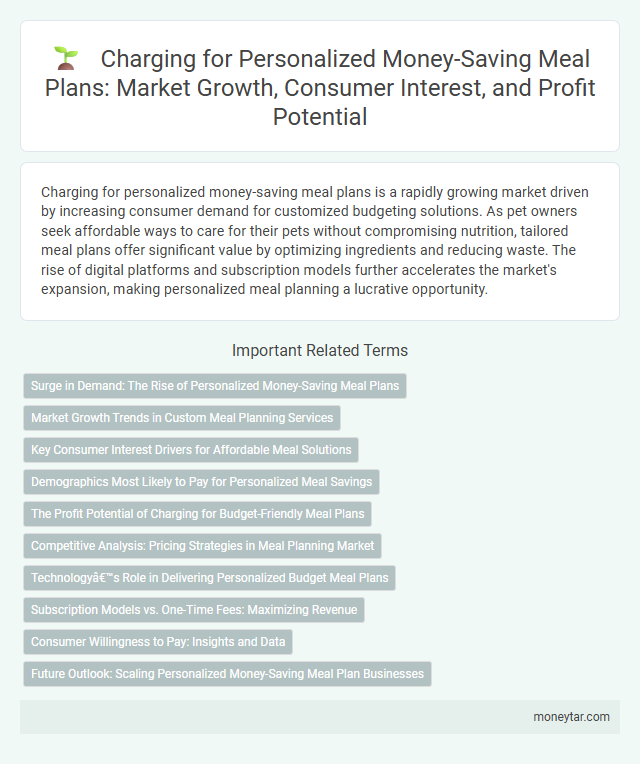 Charging for Personalized Money-Saving Meal Plans: Market Growth, Consumer Interest, and Profit Potential

Charging for personalized money-saving meal plans is a rapidly growing market driven by increasing consumer demand for customized budgeting solutions. As pet owners seek affordable ways to care for their pets without compromising nutrition, tailored meal plans offer significant value by optimizing ingredients and reducing waste. The rise of digital platforms and subscription models further accelerates the market's expansion, making personalized meal planning a lucrative opportunity.

Important Related Terms

Surge in Demand: The Rise of Personalized Money-Saving Meal Plans

Market Growth Trends in Custom Meal Planning Services

Key Consumer Interest Drivers for Affordable Meal Solutions

Demographics Most Likely to Pay for Personalized Meal Savings

The Profit Potential of Charging for Budget-Friendly Meal Plans

Competitive Analysis: Pricing Strategies in Meal Planning Market

Technologyâ€™s Role in Delivering Personalized Budget Meal Plans

Subscription Models vs. One-Time Fees: Maximizing Revenue

Consumer Willingness to Pay: Insights and Data

Future Outlook: Scaling Personalized Money-Saving Meal Plan Businesses

moneytar.com