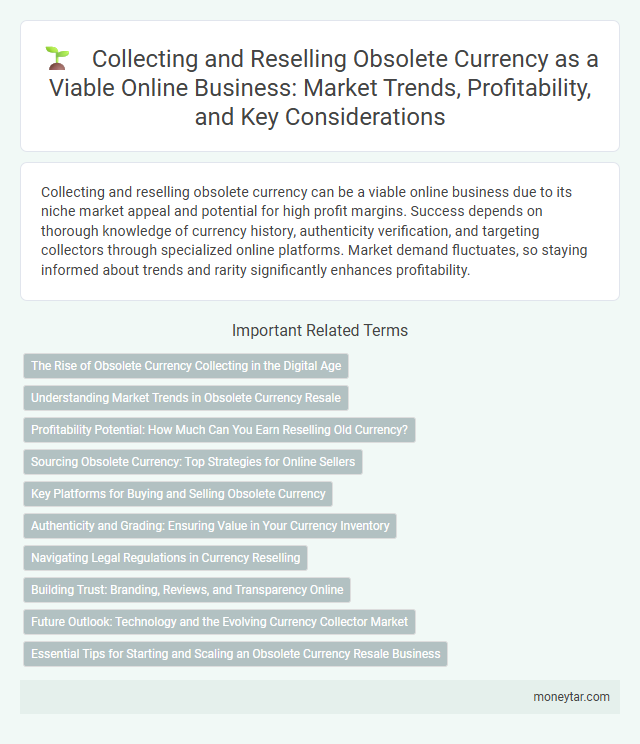 Collecting and Reselling Obsolete Currency as a Viable Online Business: Market Trends, Profitability, and Key Considerations

Collecting and reselling obsolete currency can be a viable online business due to its niche market appeal and potential for high profit margins. Success depends on thorough knowledge of currency history, authenticity verification, and targeting collectors through specialized online platforms. Market demand fluctuates, so staying informed about trends and rarity significantly enhances profitability.

Important Related Terms

The Rise of Obsolete Currency Collecting in the Digital Age

Understanding Market Trends in Obsolete Currency Resale

Profitability Potential: How Much Can You Earn Reselling Old Currency?

Sourcing Obsolete Currency: Top Strategies for Online Sellers

Key Platforms for Buying and Selling Obsolete Currency

Authenticity and Grading: Ensuring Value in Your Currency Inventory

Navigating Legal Regulations in Currency Reselling

Building Trust: Branding, Reviews, and Transparency Online

Future Outlook: Technology and the Evolving Currency Collector Market

Essential Tips for Starting and Scaling an Obsolete Currency Resale Business

moneytar.com