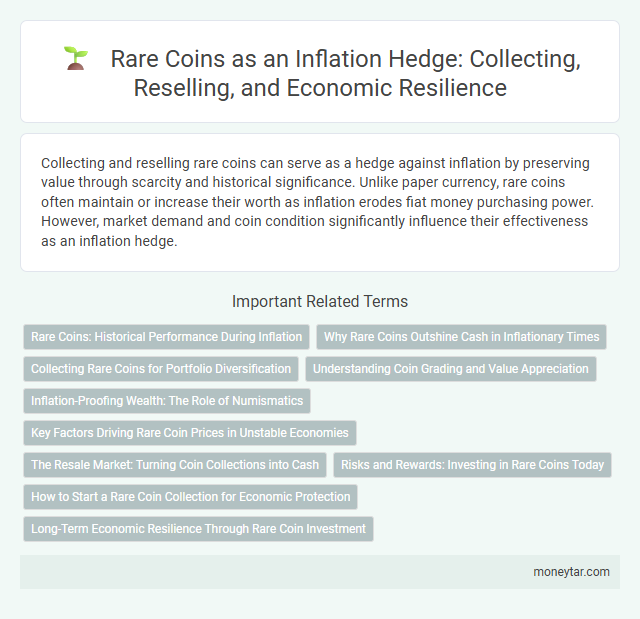 Rare Coins as an Inflation Hedge: Collecting, Reselling, and Economic Resilience

Collecting and reselling rare coins can serve as a hedge against inflation by preserving value through scarcity and historical significance. Unlike paper currency, rare coins often maintain or increase their worth as inflation erodes fiat money purchasing power. However, market demand and coin condition significantly influence their effectiveness as an inflation hedge.

Important Related Terms

Rare Coins: Historical Performance During Inflation

Why Rare Coins Outshine Cash in Inflationary Times

Collecting Rare Coins for Portfolio Diversification

Understanding Coin Grading and Value Appreciation

Inflation-Proofing Wealth: The Role of Numismatics

Key Factors Driving Rare Coin Prices in Unstable Economies

The Resale Market: Turning Coin Collections into Cash

Risks and Rewards: Investing in Rare Coins Today

How to Start a Rare Coin Collection for Economic Protection

Long-Term Economic Resilience Through Rare Coin Investment

moneytar.com