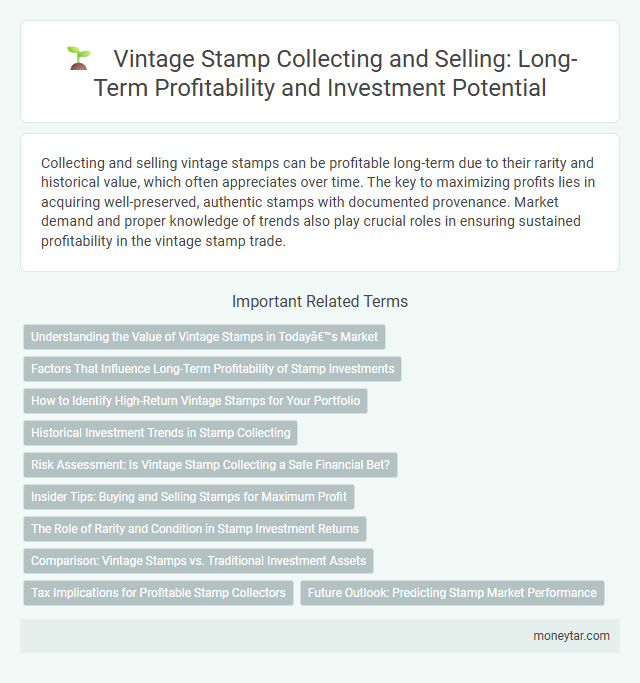 Vintage Stamp Collecting and Selling: Long-Term Profitability and Investment Potential

Collecting and selling vintage stamps can be profitable long-term due to their rarity and historical value, which often appreciates over time. The key to maximizing profits lies in acquiring well-preserved, authentic stamps with documented provenance. Market demand and proper knowledge of trends also play crucial roles in ensuring sustained profitability in the vintage stamp trade.

Important Related Terms

Understanding the Value of Vintage Stamps in Todayâ€™s Market

Factors That Influence Long-Term Profitability of Stamp Investments

How to Identify High-Return Vintage Stamps for Your Portfolio

Historical Investment Trends in Stamp Collecting

Risk Assessment: Is Vintage Stamp Collecting a Safe Financial Bet?

Insider Tips: Buying and Selling Stamps for Maximum Profit

The Role of Rarity and Condition in Stamp Investment Returns

Comparison: Vintage Stamps vs. Traditional Investment Assets

Tax Implications for Profitable Stamp Collectors

Future Outlook: Predicting Stamp Market Performance

moneytar.com