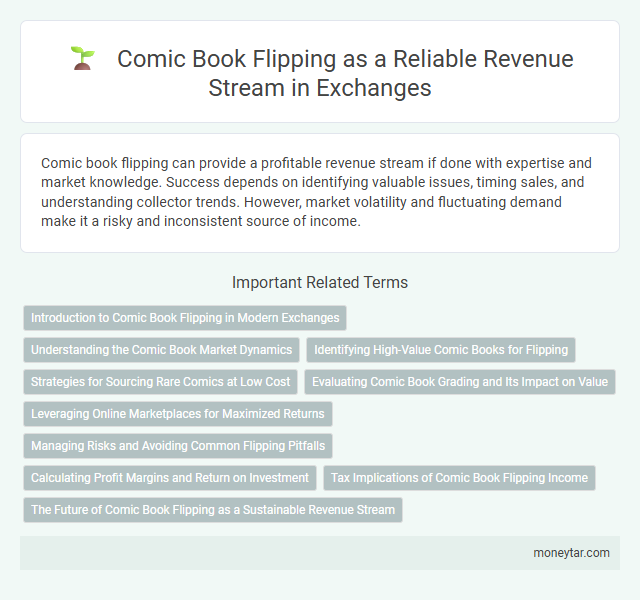 Comic Book Flipping as a Reliable Revenue Stream in Exchanges

Comic book flipping can provide a profitable revenue stream if done with expertise and market knowledge. Success depends on identifying valuable issues, timing sales, and understanding collector trends. However, market volatility and fluctuating demand make it a risky and inconsistent source of income.

Important Related Terms

Introduction to Comic Book Flipping in Modern Exchanges

Understanding the Comic Book Market Dynamics

Identifying High-Value Comic Books for Flipping

Strategies for Sourcing Rare Comics at Low Cost

Evaluating Comic Book Grading and Its Impact on Value

Leveraging Online Marketplaces for Maximized Returns

Managing Risks and Avoiding Common Flipping Pitfalls

Calculating Profit Margins and Return on Investment

Tax Implications of Comic Book Flipping Income

The Future of Comic Book Flipping as a Sustainable Revenue Stream

moneytar.com