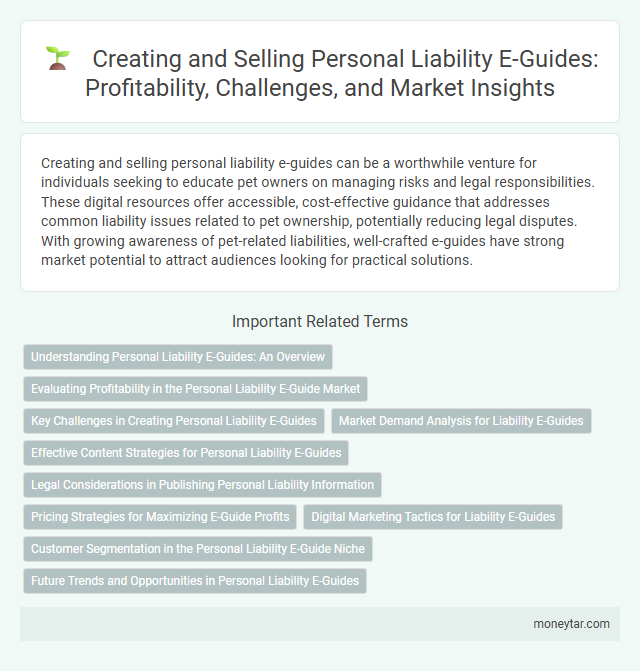 Creating and Selling Personal Liability E-Guides: Profitability, Challenges, and Market Insights

Creating and selling personal liability e-guides can be a worthwhile venture for individuals seeking to educate pet owners on managing risks and legal responsibilities. These digital resources offer accessible, cost-effective guidance that addresses common liability issues related to pet ownership, potentially reducing legal disputes. With growing awareness of pet-related liabilities, well-crafted e-guides have strong market potential to attract audiences looking for practical solutions.

Important Related Terms

Understanding Personal Liability E-Guides: An Overview

Evaluating Profitability in the Personal Liability E-Guide Market

Key Challenges in Creating Personal Liability E-Guides

Market Demand Analysis for Liability E-Guides

Effective Content Strategies for Personal Liability E-Guides

Legal Considerations in Publishing Personal Liability Information

Pricing Strategies for Maximizing E-Guide Profits

Digital Marketing Tactics for Liability E-Guides

Customer Segmentation in the Personal Liability E-Guide Niche

Future Trends and Opportunities in Personal Liability E-Guides

moneytar.com