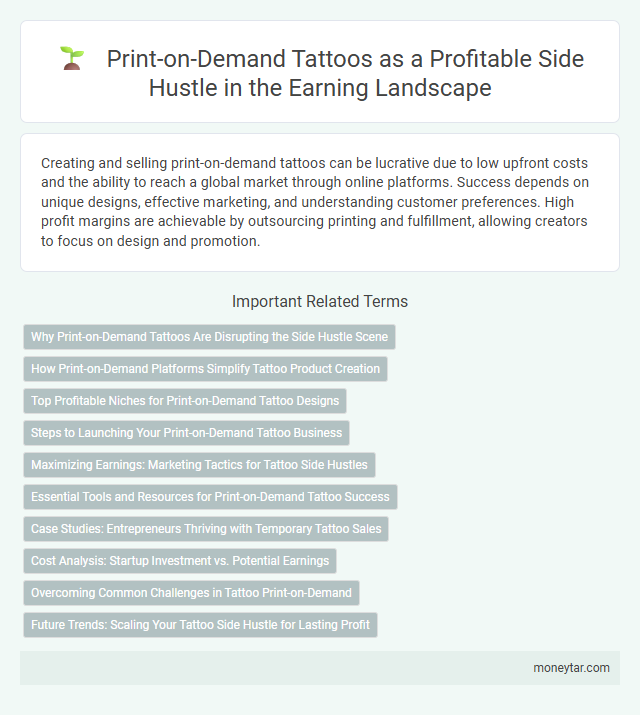 Print-on-Demand Tattoos as a Profitable Side Hustle in the Earning Landscape

Creating and selling print-on-demand tattoos can be lucrative due to low upfront costs and the ability to reach a global market through online platforms. Success depends on unique designs, effective marketing, and understanding customer preferences. High profit margins are achievable by outsourcing printing and fulfillment, allowing creators to focus on design and promotion.

Important Related Terms

Why Print-on-Demand Tattoos Are Disrupting the Side Hustle Scene

How Print-on-Demand Platforms Simplify Tattoo Product Creation

Top Profitable Niches for Print-on-Demand Tattoo Designs

Steps to Launching Your Print-on-Demand Tattoo Business

Maximizing Earnings: Marketing Tactics for Tattoo Side Hustles

Essential Tools and Resources for Print-on-Demand Tattoo Success

Case Studies: Entrepreneurs Thriving with Temporary Tattoo Sales

Cost Analysis: Startup Investment vs. Potential Earnings

Overcoming Common Challenges in Tattoo Print-on-Demand

Future Trends: Scaling Your Tattoo Side Hustle for Lasting Profit

moneytar.com