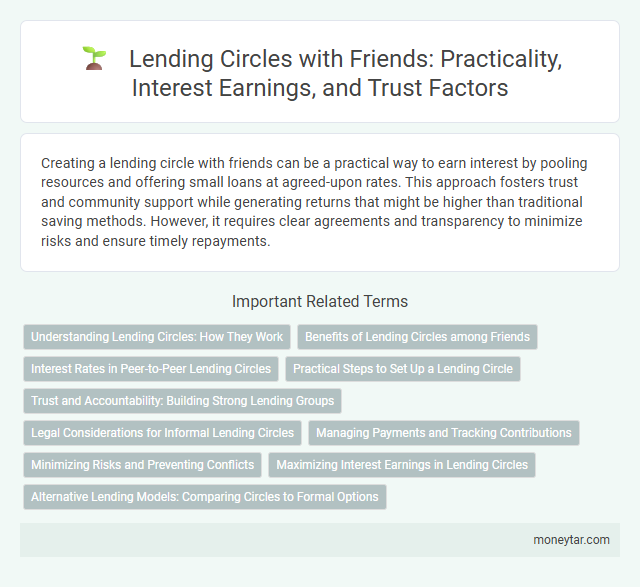 Lending Circles with Friends: Practicality, Interest Earnings, and Trust Factors

Creating a lending circle with friends can be a practical way to earn interest by pooling resources and offering small loans at agreed-upon rates. This approach fosters trust and community support while generating returns that might be higher than traditional saving methods. However, it requires clear agreements and transparency to minimize risks and ensure timely repayments.

Important Related Terms

Understanding Lending Circles: How They Work

Benefits of Lending Circles among Friends

Interest Rates in Peer-to-Peer Lending Circles

Practical Steps to Set Up a Lending Circle

Trust and Accountability: Building Strong Lending Groups

Legal Considerations for Informal Lending Circles

Managing Payments and Tracking Contributions

Minimizing Risks and Preventing Conflicts

Maximizing Interest Earnings in Lending Circles

Alternative Lending Models: Comparing Circles to Formal Options

moneytar.com