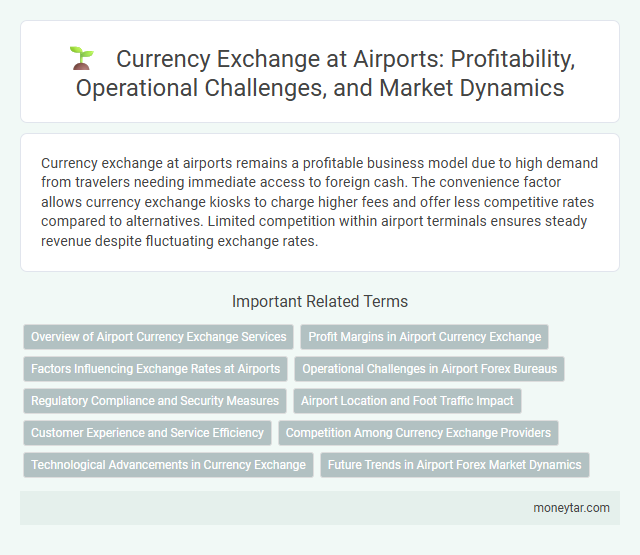 Currency Exchange at Airports: Profitability, Operational Challenges, and Market Dynamics

Currency exchange at airports remains a profitable business model due to high demand from travelers needing immediate access to foreign cash. The convenience factor allows currency exchange kiosks to charge higher fees and offer less competitive rates compared to alternatives. Limited competition within airport terminals ensures steady revenue despite fluctuating exchange rates.

Important Related Terms

Overview of Airport Currency Exchange Services
Profit Margins in Airport Currency Exchange
Factors Influencing Exchange Rates at Airports
Operational Challenges in Airport Forex Bureaus
Regulatory Compliance and Security Measures
Airport Location and Foot Traffic Impact
Customer Experience and Service Efficiency
Competition Among Currency Exchange Providers
Technological Advancements in Currency Exchange
Future Trends in Airport Forex Market Dynamics

moneytar.com