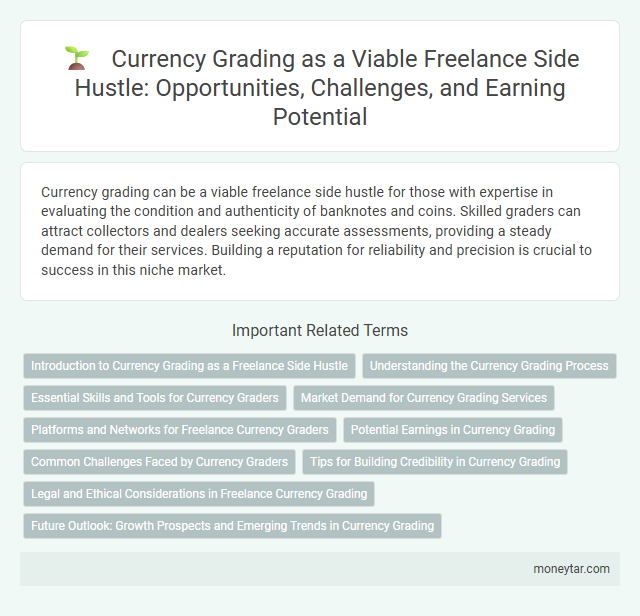 Currency Grading as a Viable Freelance Side Hustle: Opportunities, Challenges, and Earning Potential

Currency grading can be a viable freelance side hustle for those with expertise in evaluating the condition and authenticity of banknotes and coins. Skilled graders can attract collectors and dealers seeking accurate assessments, providing a steady demand for their services. Building a reputation for reliability and precision is crucial to success in this niche market.

Important Related Terms

Introduction to Currency Grading as a Freelance Side Hustle

Understanding the Currency Grading Process

Essential Skills and Tools for Currency Graders

Market Demand for Currency Grading Services

Platforms and Networks for Freelance Currency Graders

Potential Earnings in Currency Grading

Common Challenges Faced by Currency Graders

Tips for Building Credibility in Currency Grading

Legal and Ethical Considerations in Freelance Currency Grading

Future Outlook: Growth Prospects and Emerging Trends in Currency Grading

moneytar.com