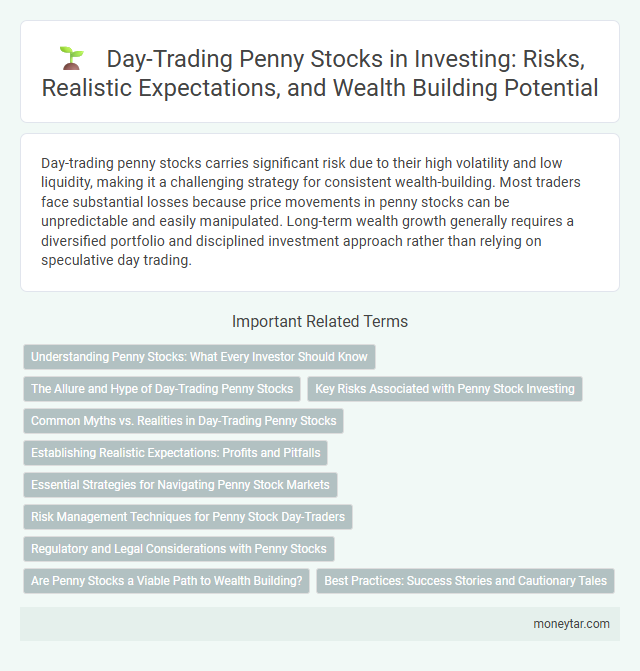 Day-Trading Penny Stocks in Investing: Risks, Realistic Expectations, and Wealth Building Potential

Day-trading penny stocks carries significant risk due to their high volatility and low liquidity, making it a challenging strategy for consistent wealth-building. Most traders face substantial losses because price movements in penny stocks can be unpredictable and easily manipulated. Long-term wealth growth generally requires a diversified portfolio and disciplined investment approach rather than relying on speculative day trading.

Important Related Terms

Understanding Penny Stocks: What Every Investor Should Know

The Allure and Hype of Day-Trading Penny Stocks

Key Risks Associated with Penny Stock Investing

Common Myths vs. Realities in Day-Trading Penny Stocks

Establishing Realistic Expectations: Profits and Pitfalls

Essential Strategies for Navigating Penny Stock Markets

Risk Management Techniques for Penny Stock Day-Traders

Regulatory and Legal Considerations with Penny Stocks

Are Penny Stocks a Viable Path to Wealth Building?

Best Practices: Success Stories and Cautionary Tales

moneytar.com