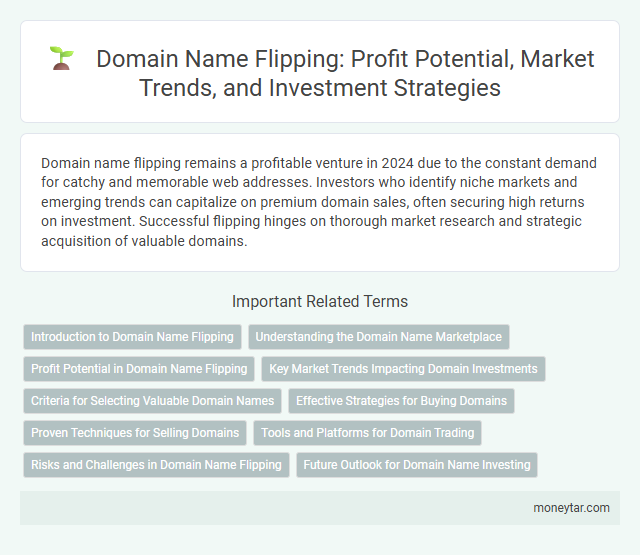 Domain Name Flipping: Profit Potential, Market Trends, and Investment Strategies

Domain name flipping remains a profitable venture in 2024 due to the constant demand for catchy and memorable web addresses. Investors who identify niche markets and emerging trends can capitalize on premium domain sales, often securing high returns on investment. Successful flipping hinges on thorough market research and strategic acquisition of valuable domains.

Important Related Terms

Introduction to Domain Name Flipping
Understanding the Domain Name Marketplace
Profit Potential in Domain Name Flipping
Key Market Trends Impacting Domain Investments
Criteria for Selecting Valuable Domain Names
Effective Strategies for Buying Domains
Proven Techniques for Selling Domains
Tools and Platforms for Domain Trading
Risks and Challenges in Domain Name Flipping
Future Outlook for Domain Name Investing

moneytar.com