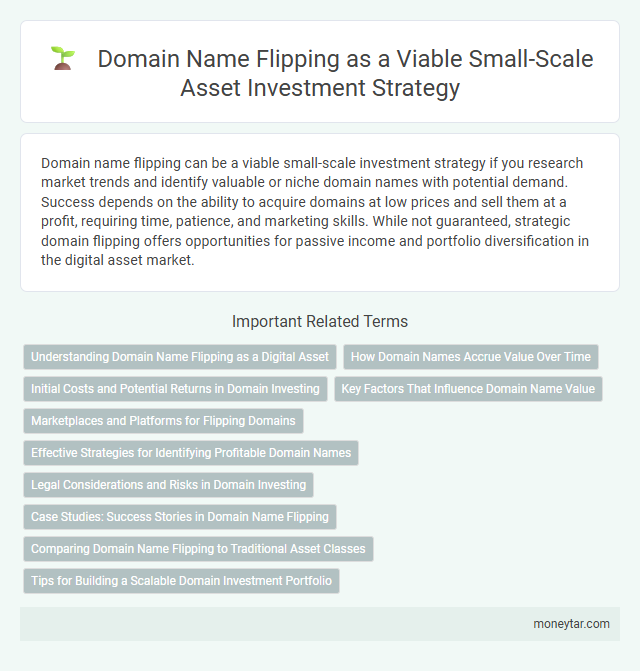 Domain Name Flipping as a Viable Small-Scale Asset Investment Strategy

Domain name flipping can be a viable small-scale investment strategy if you research market trends and identify valuable or niche domain names with potential demand. Success depends on the ability to acquire domains at low prices and sell them at a profit, requiring time, patience, and marketing skills. While not guaranteed, strategic domain flipping offers opportunities for passive income and portfolio diversification in the digital asset market.

Important Related Terms

Understanding Domain Name Flipping as a Digital Asset

How Domain Names Accrue Value Over Time

Initial Costs and Potential Returns in Domain Investing

Key Factors That Influence Domain Name Value

Marketplaces and Platforms for Flipping Domains

Effective Strategies for Identifying Profitable Domain Names

Legal Considerations and Risks in Domain Investing

Case Studies: Success Stories in Domain Name Flipping

Comparing Domain Name Flipping to Traditional Asset Classes

Tips for Building a Scalable Domain Investment Portfolio

moneytar.com