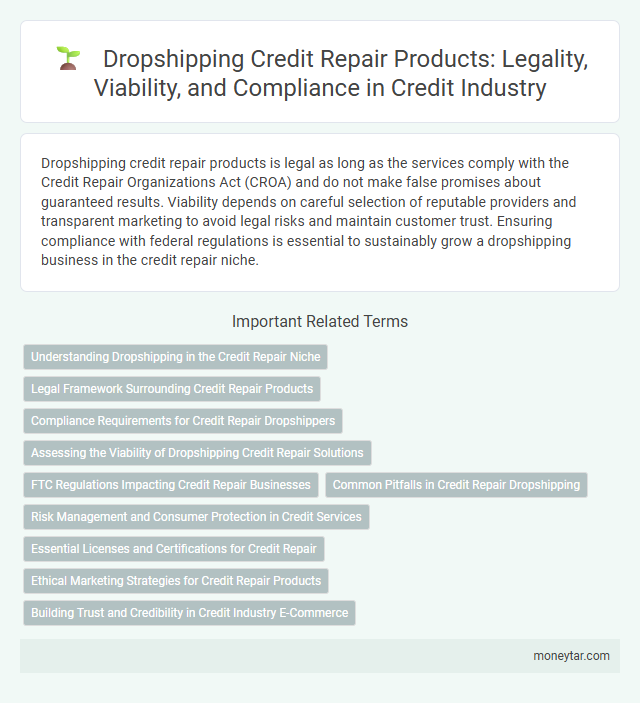 Dropshipping Credit Repair Products: Legality, Viability, and Compliance in Credit Industry

Dropshipping credit repair products is legal as long as the services comply with the Credit Repair Organizations Act (CROA) and do not make false promises about guaranteed results. Viability depends on careful selection of reputable providers and transparent marketing to avoid legal risks and maintain customer trust. Ensuring compliance with federal regulations is essential to sustainably grow a dropshipping business in the credit repair niche.

Important Related Terms

Understanding Dropshipping in the Credit Repair Niche

Legal Framework Surrounding Credit Repair Products

Compliance Requirements for Credit Repair Dropshippers

Assessing the Viability of Dropshipping Credit Repair Solutions

FTC Regulations Impacting Credit Repair Businesses

Common Pitfalls in Credit Repair Dropshipping

Risk Management and Consumer Protection in Credit Services

Essential Licenses and Certifications for Credit Repair

Ethical Marketing Strategies for Credit Repair Products

Building Trust and Credibility in Credit Industry E-Commerce

moneytar.com