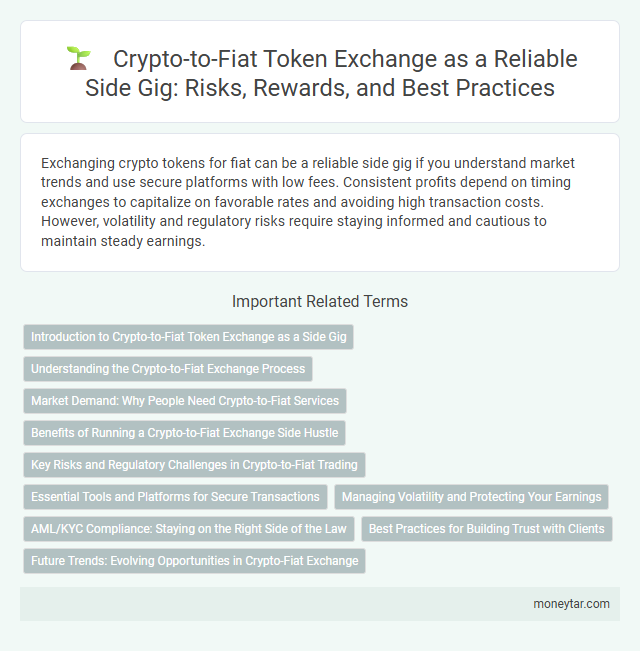 Crypto-to-Fiat Token Exchange as a Reliable Side Gig: Risks, Rewards, and Best Practices

Exchanging crypto tokens for fiat can be a reliable side gig if you understand market trends and use secure platforms with low fees. Consistent profits depend on timing exchanges to capitalize on favorable rates and avoiding high transaction costs. However, volatility and regulatory risks require staying informed and cautious to maintain steady earnings.

Important Related Terms

Introduction to Crypto-to-Fiat Token Exchange as a Side Gig

Understanding the Crypto-to-Fiat Exchange Process

Market Demand: Why People Need Crypto-to-Fiat Services

Benefits of Running a Crypto-to-Fiat Exchange Side Hustle

Key Risks and Regulatory Challenges in Crypto-to-Fiat Trading

Essential Tools and Platforms for Secure Transactions

Managing Volatility and Protecting Your Earnings

AML/KYC Compliance: Staying on the Right Side of the Law

Best Practices for Building Trust with Clients

Future Trends: Evolving Opportunities in Crypto-Fiat Exchange

moneytar.com