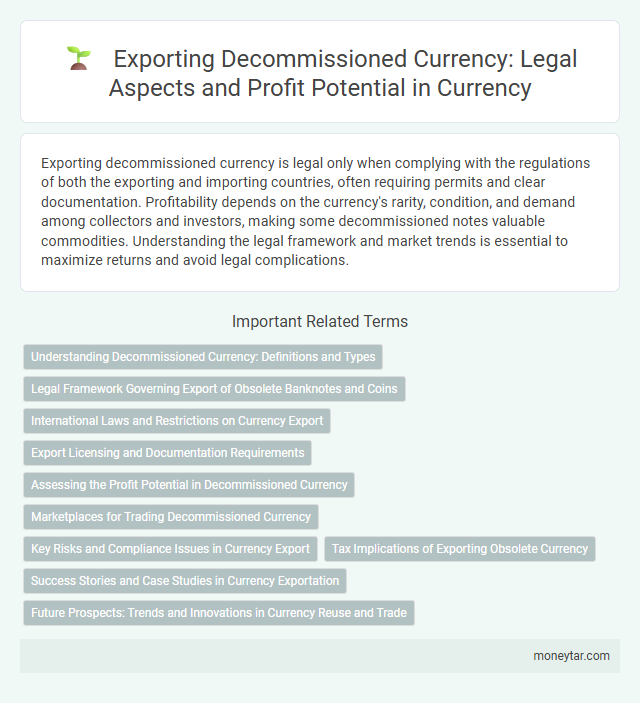 Exporting Decommissioned Currency: Legal Aspects and Profit Potential in Currency

Exporting decommissioned currency is legal only when complying with the regulations of both the exporting and importing countries, often requiring permits and clear documentation. Profitability depends on the currency's rarity, condition, and demand among collectors and investors, making some decommissioned notes valuable commodities. Understanding the legal framework and market trends is essential to maximize returns and avoid legal complications.

Important Related Terms

Understanding Decommissioned Currency: Definitions and Types

Legal Framework Governing Export of Obsolete Banknotes and Coins

International Laws and Restrictions on Currency Export

Export Licensing and Documentation Requirements

Assessing the Profit Potential in Decommissioned Currency

Marketplaces for Trading Decommissioned Currency

Key Risks and Compliance Issues in Currency Export

Tax Implications of Exporting Obsolete Currency

Success Stories and Case Studies in Currency Exportation

Future Prospects: Trends and Innovations in Currency Reuse and Trade

moneytar.com