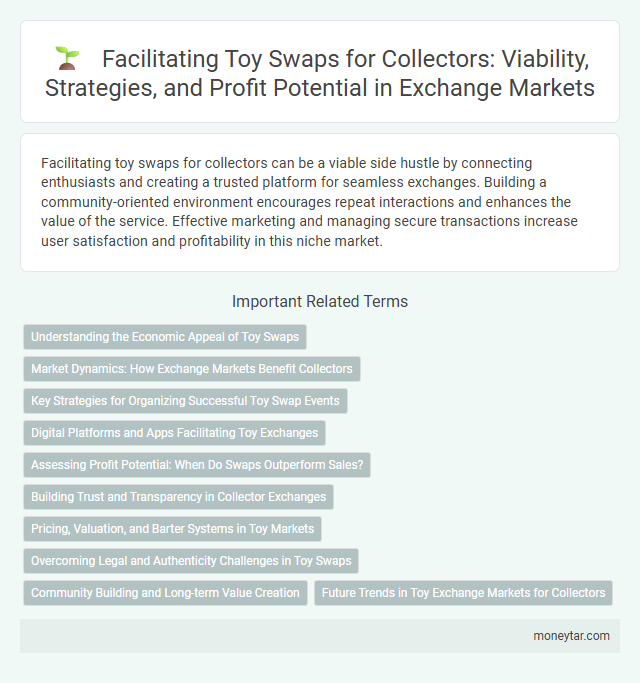 Facilitating Toy Swaps for Collectors: Viability, Strategies, and Profit Potential in Exchange Markets

Facilitating toy swaps for collectors can be a viable side hustle by connecting enthusiasts and creating a trusted platform for seamless exchanges. Building a community-oriented environment encourages repeat interactions and enhances the value of the service. Effective marketing and managing secure transactions increase user satisfaction and profitability in this niche market.

Important Related Terms

Understanding the Economic Appeal of Toy Swaps

Market Dynamics: How Exchange Markets Benefit Collectors

Key Strategies for Organizing Successful Toy Swap Events

Digital Platforms and Apps Facilitating Toy Exchanges

Assessing Profit Potential: When Do Swaps Outperform Sales?

Building Trust and Transparency in Collector Exchanges

Pricing, Valuation, and Barter Systems in Toy Markets

Overcoming Legal and Authenticity Challenges in Toy Swaps

Community Building and Long-term Value Creation

Future Trends in Toy Exchange Markets for Collectors

moneytar.com