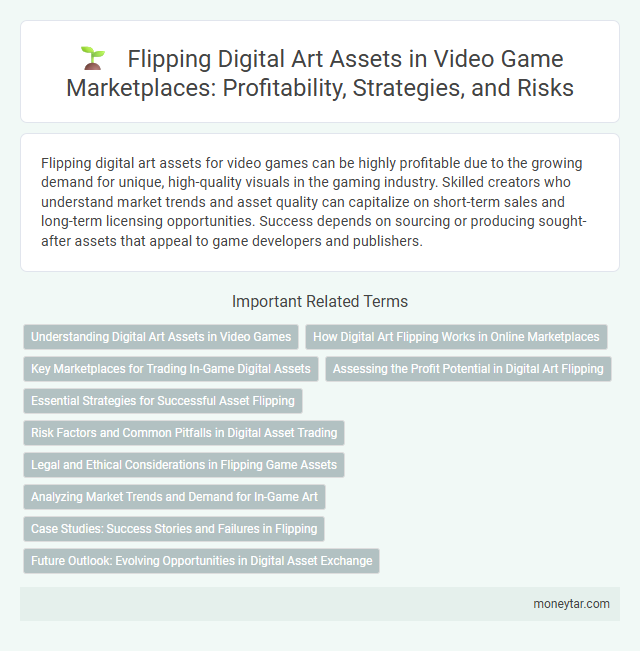 Flipping Digital Art Assets in Video Game Marketplaces: Profitability, Strategies, and Risks

Flipping digital art assets for video games can be highly profitable due to the growing demand for unique, high-quality visuals in the gaming industry. Skilled creators who understand market trends and asset quality can capitalize on short-term sales and long-term licensing opportunities. Success depends on sourcing or producing sought-after assets that appeal to game developers and publishers.

Important Related Terms

Understanding Digital Art Assets in Video Games

How Digital Art Flipping Works in Online Marketplaces

Key Marketplaces for Trading In-Game Digital Assets

Assessing the Profit Potential in Digital Art Flipping

Essential Strategies for Successful Asset Flipping

Risk Factors and Common Pitfalls in Digital Asset Trading

Legal and Ethical Considerations in Flipping Game Assets

Analyzing Market Trends and Demand for In-Game Art

Case Studies: Success Stories and Failures in Flipping

Future Outlook: Evolving Opportunities in Digital Asset Exchange

moneytar.com