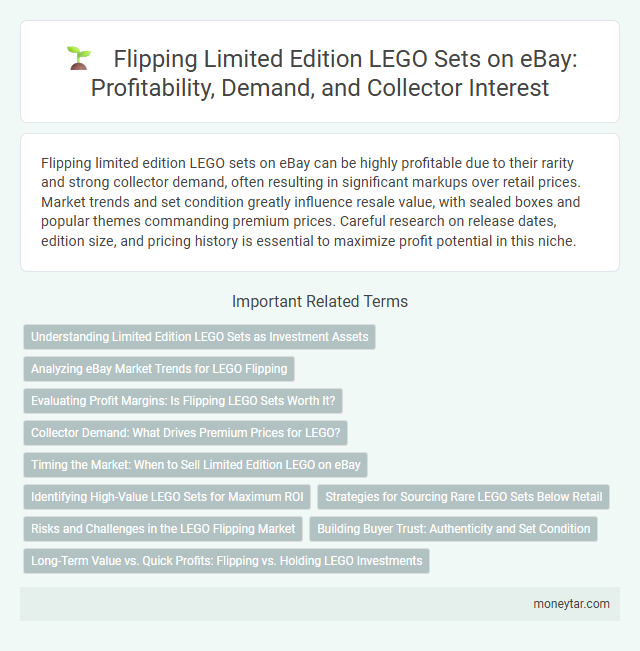 Flipping Limited Edition LEGO Sets on eBay: Profitability, Demand, and Collector Interest

Flipping limited edition LEGO sets on eBay can be highly profitable due to their rarity and strong collector demand, often resulting in significant markups over retail prices. Market trends and set condition greatly influence resale value, with sealed boxes and popular themes commanding premium prices. Careful research on release dates, edition size, and pricing history is essential to maximize profit potential in this niche.

Important Related Terms

Understanding Limited Edition LEGO Sets as Investment Assets

Analyzing eBay Market Trends for LEGO Flipping

Evaluating Profit Margins: Is Flipping LEGO Sets Worth It?

Collector Demand: What Drives Premium Prices for LEGO?

Timing the Market: When to Sell Limited Edition LEGO on eBay

Identifying High-Value LEGO Sets for Maximum ROI

Strategies for Sourcing Rare LEGO Sets Below Retail

Risks and Challenges in the LEGO Flipping Market

Building Buyer Trust: Authenticity and Set Condition

Long-Term Value vs. Quick Profits: Flipping vs. Holding LEGO Investments

moneytar.com