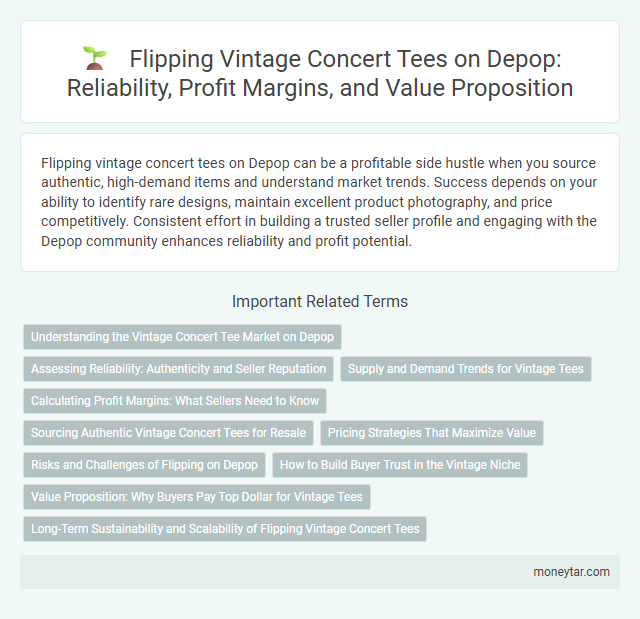 Flipping Vintage Concert Tees on Depop: Reliability, Profit Margins, and Value Proposition

Flipping vintage concert tees on Depop can be a profitable side hustle when you source authentic, high-demand items and understand market trends. Success depends on your ability to identify rare designs, maintain excellent product photography, and price competitively. Consistent effort in building a trusted seller profile and engaging with the Depop community enhances reliability and profit potential.

Important Related Terms

Understanding the Vintage Concert Tee Market on Depop

Assessing Reliability: Authenticity and Seller Reputation

Supply and Demand Trends for Vintage Tees

Calculating Profit Margins: What Sellers Need to Know

Sourcing Authentic Vintage Concert Tees for Resale

Pricing Strategies That Maximize Value

Risks and Challenges of Flipping on Depop

How to Build Buyer Trust in the Vintage Niche

Value Proposition: Why Buyers Pay Top Dollar for Vintage Tees

Long-Term Sustainability and Scalability of Flipping Vintage Concert Tees

moneytar.com