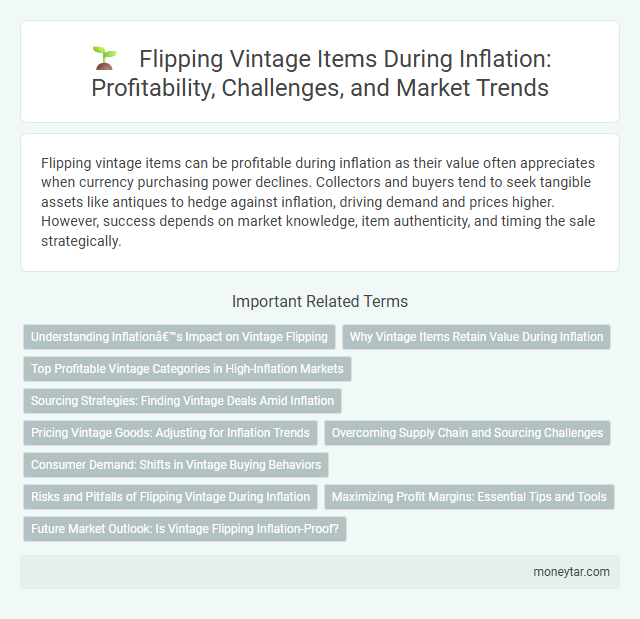 Flipping Vintage Items During Inflation: Profitability, Challenges, and Market Trends

Flipping vintage items can be profitable during inflation as their value often appreciates when currency purchasing power declines. Collectors and buyers tend to seek tangible assets like antiques to hedge against inflation, driving demand and prices higher. However, success depends on market knowledge, item authenticity, and timing the sale strategically.

Important Related Terms

Understanding Inflationâ€™s Impact on Vintage Flipping

Why Vintage Items Retain Value During Inflation

Top Profitable Vintage Categories in High-Inflation Markets

Sourcing Strategies: Finding Vintage Deals Amid Inflation

Pricing Vintage Goods: Adjusting for Inflation Trends

Overcoming Supply Chain and Sourcing Challenges

Consumer Demand: Shifts in Vintage Buying Behaviors

Risks and Pitfalls of Flipping Vintage During Inflation

Maximizing Profit Margins: Essential Tips and Tools

Future Market Outlook: Is Vintage Flipping Inflation-Proof?

moneytar.com