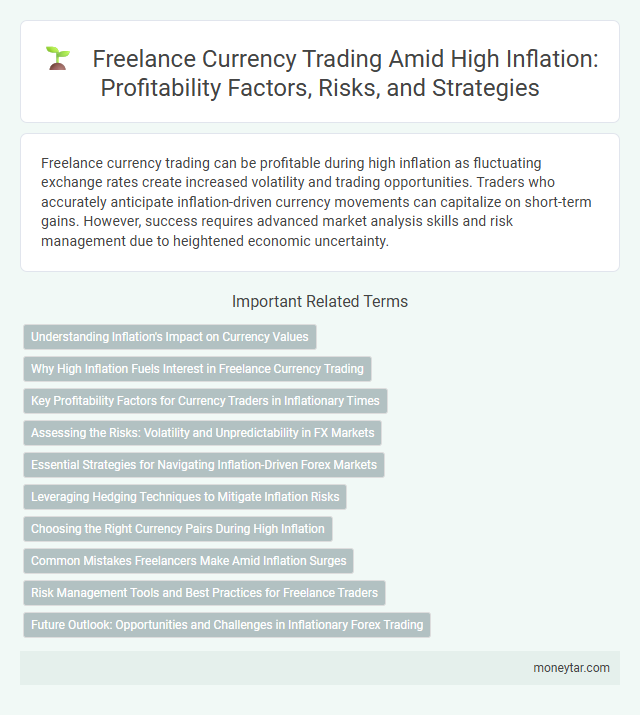 Freelance Currency Trading Amid High Inflation: Profitability Factors, Risks, and Strategies

Freelance currency trading can be profitable during high inflation as fluctuating exchange rates create increased volatility and trading opportunities. Traders who accurately anticipate inflation-driven currency movements can capitalize on short-term gains. However, success requires advanced market analysis skills and risk management due to heightened economic uncertainty.

Important Related Terms

Understanding Inflation's Impact on Currency Values

Why High Inflation Fuels Interest in Freelance Currency Trading

Key Profitability Factors for Currency Traders in Inflationary Times

Assessing the Risks: Volatility and Unpredictability in FX Markets

Essential Strategies for Navigating Inflation-Driven Forex Markets

Leveraging Hedging Techniques to Mitigate Inflation Risks

Choosing the Right Currency Pairs During High Inflation

Common Mistakes Freelancers Make Amid Inflation Surges

Risk Management Tools and Best Practices for Freelance Traders

Future Outlook: Opportunities and Challenges in Inflationary Forex Trading

moneytar.com