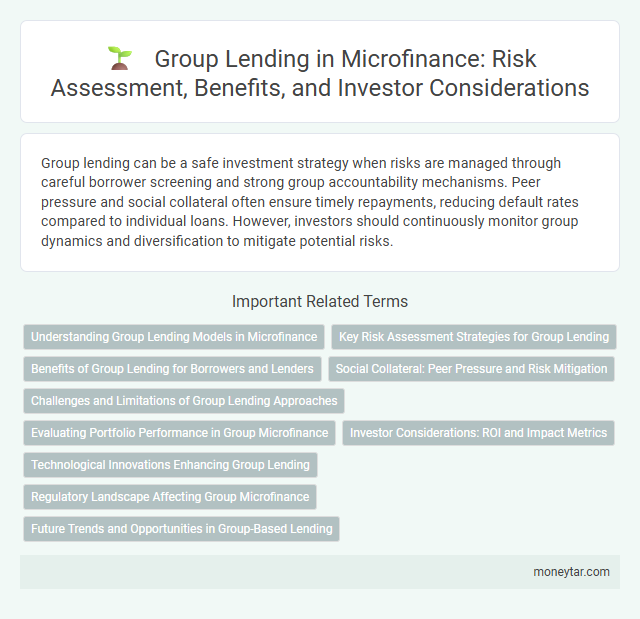 Group Lending in Microfinance: Risk Assessment, Benefits, and Investor Considerations

Group lending can be a safe investment strategy when risks are managed through careful borrower screening and strong group accountability mechanisms. Peer pressure and social collateral often ensure timely repayments, reducing default rates compared to individual loans. However, investors should continuously monitor group dynamics and diversification to mitigate potential risks.

Important Related Terms

Understanding Group Lending Models in Microfinance

Key Risk Assessment Strategies for Group Lending

Benefits of Group Lending for Borrowers and Lenders

Social Collateral: Peer Pressure and Risk Mitigation

Challenges and Limitations of Group Lending Approaches

Evaluating Portfolio Performance in Group Microfinance

Investor Considerations: ROI and Impact Metrics

Technological Innovations Enhancing Group Lending

Regulatory Landscape Affecting Group Microfinance

Future Trends and Opportunities in Group-Based Lending

moneytar.com