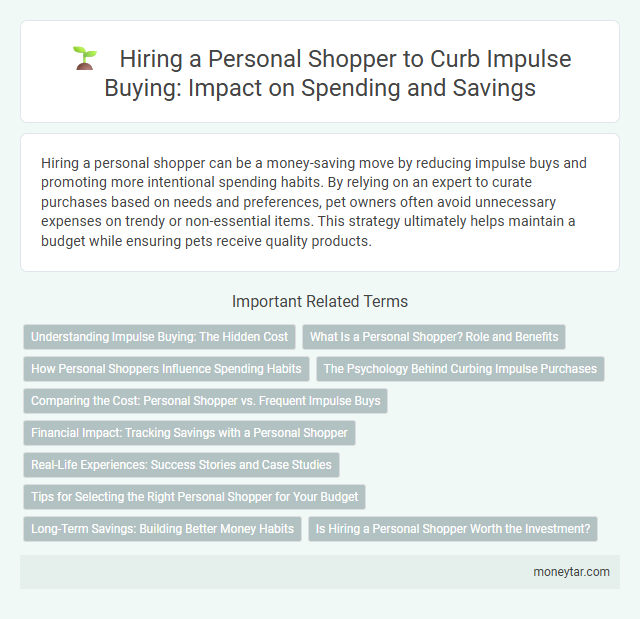 Hiring a Personal Shopper to Curb Impulse Buying: Impact on Spending and Savings

Hiring a personal shopper can be a money-saving move by reducing impulse buys and promoting more intentional spending habits. By relying on an expert to curate purchases based on needs and preferences, pet owners often avoid unnecessary expenses on trendy or non-essential items. This strategy ultimately helps maintain a budget while ensuring pets receive quality products.

Important Related Terms

Understanding Impulse Buying: The Hidden Cost

What Is a Personal Shopper? Role and Benefits

How Personal Shoppers Influence Spending Habits

The Psychology Behind Curbing Impulse Purchases

Comparing the Cost: Personal Shopper vs. Frequent Impulse Buys

Financial Impact: Tracking Savings with a Personal Shopper

Real-Life Experiences: Success Stories and Case Studies

Tips for Selecting the Right Personal Shopper for Your Budget

Long-Term Savings: Building Better Money Habits

Is Hiring a Personal Shopper Worth the Investment?

moneytar.com