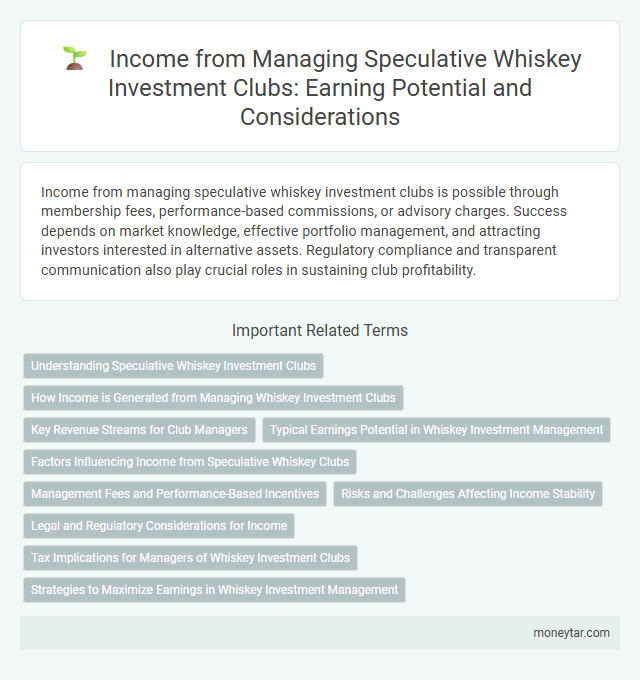 Income from Managing Speculative Whiskey Investment Clubs: Earning Potential and Considerations

Income from managing speculative whiskey investment clubs is possible through membership fees, performance-based commissions, or advisory charges. Success depends on market knowledge, effective portfolio management, and attracting investors interested in alternative assets. Regulatory compliance and transparent communication also play crucial roles in sustaining club profitability.

Important Related Terms

Understanding Speculative Whiskey Investment Clubs

How Income is Generated from Managing Whiskey Investment Clubs

Key Revenue Streams for Club Managers

Typical Earnings Potential in Whiskey Investment Management

Factors Influencing Income from Speculative Whiskey Clubs

Management Fees and Performance-Based Incentives

Risks and Challenges Affecting Income Stability

Legal and Regulatory Considerations for Income

Tax Implications for Managers of Whiskey Investment Clubs

Strategies to Maximize Earnings in Whiskey Investment Management

moneytar.com