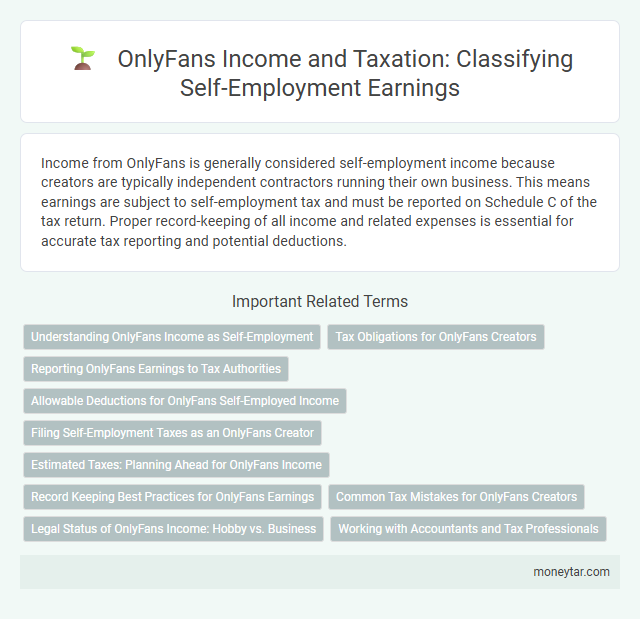 OnlyFans Income and Taxation: Classifying Self-Employment Earnings

Income from OnlyFans is generally considered self-employment income because creators are typically independent contractors running their own business. This means earnings are subject to self-employment tax and must be reported on Schedule C of the tax return. Proper record-keeping of all income and related expenses is essential for accurate tax reporting and potential deductions.

Important Related Terms

Understanding OnlyFans Income as Self-Employment

Tax Obligations for OnlyFans Creators

Reporting OnlyFans Earnings to Tax Authorities

Allowable Deductions for OnlyFans Self-Employed Income

Filing Self-Employment Taxes as an OnlyFans Creator

Estimated Taxes: Planning Ahead for OnlyFans Income

Record Keeping Best Practices for OnlyFans Earnings

Common Tax Mistakes for OnlyFans Creators

Legal Status of OnlyFans Income: Hobby vs. Business

Working with Accountants and Tax Professionals

moneytar.com